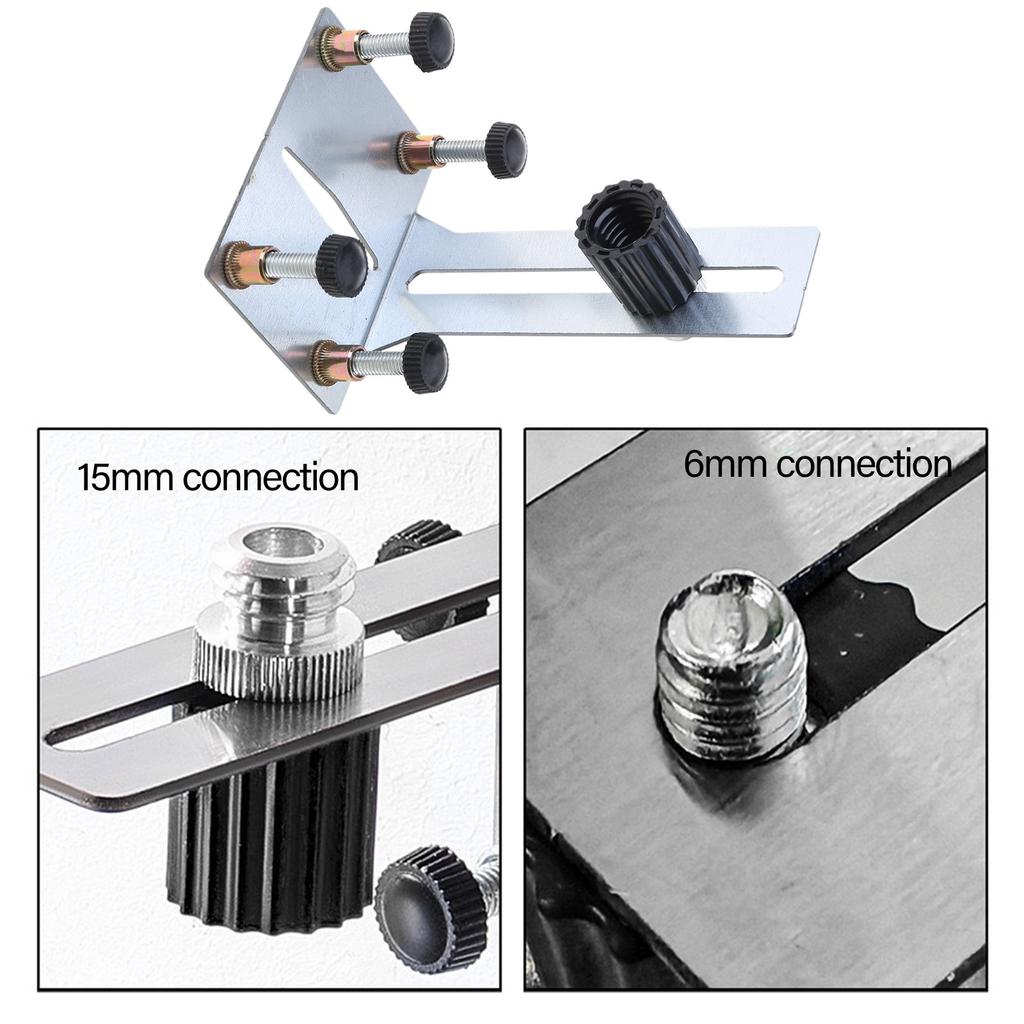 15mm connection

6mm connection