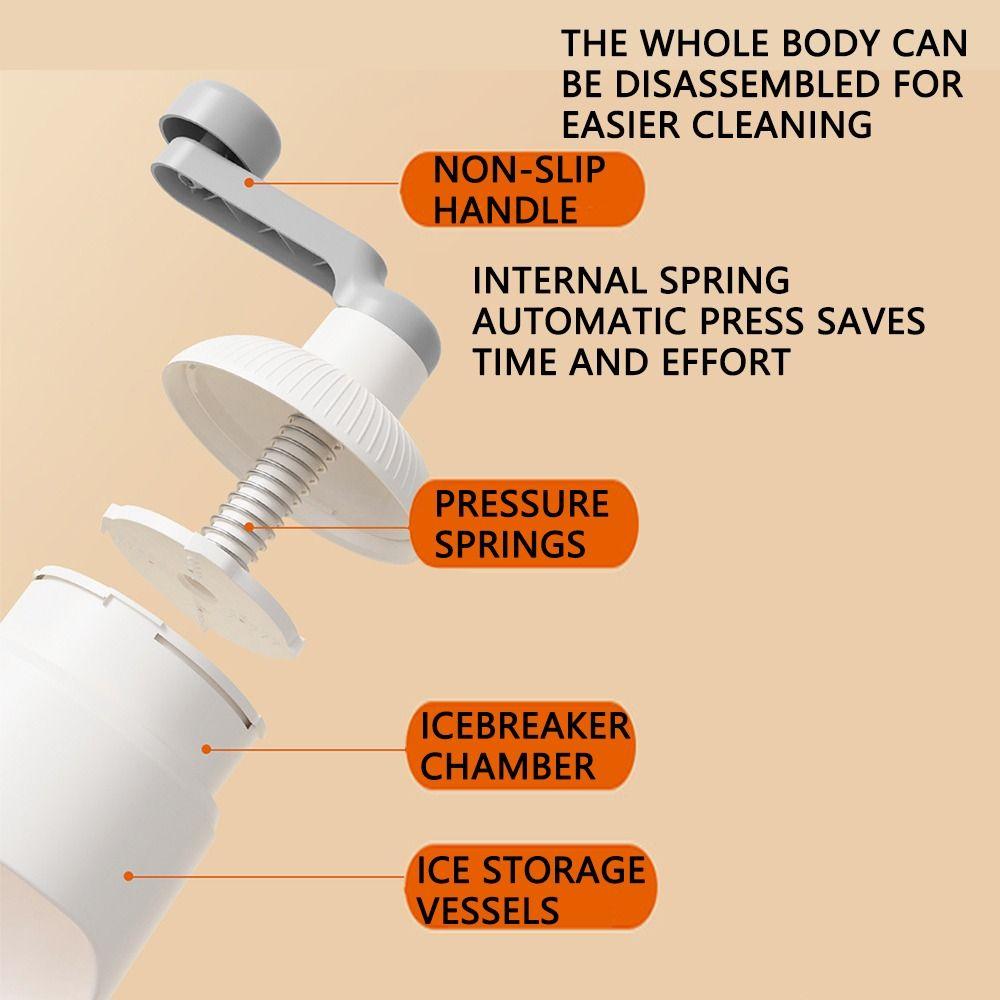 THE WHOLE BODY CAN BE DISASSEMBLED FOR EASIER CLEANING

NON-SLIP HANDLE

INTERNAL SPRING AUTOMATIC PRESS SAVES TIME AND EFFORT

PRESSURE SPRINGS

ICEBREAKER CHAMBER

ICE STORAGE VESSELS