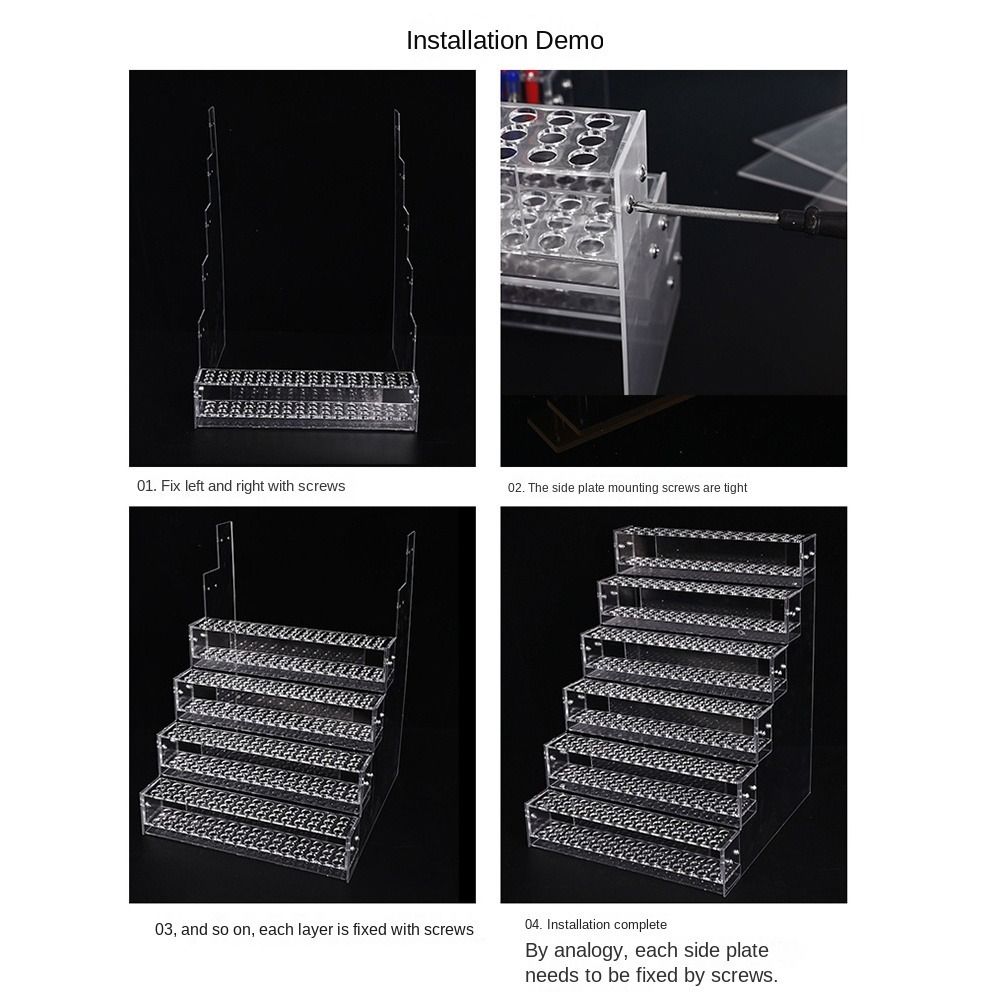 Installation Demo

01. Fix left and right with screws

02. The side plate mounting screws are tight

03, and so on, each layer is fixed with screws

04. Installation complete

By analogy, each side plate needs to be fixed by screws.