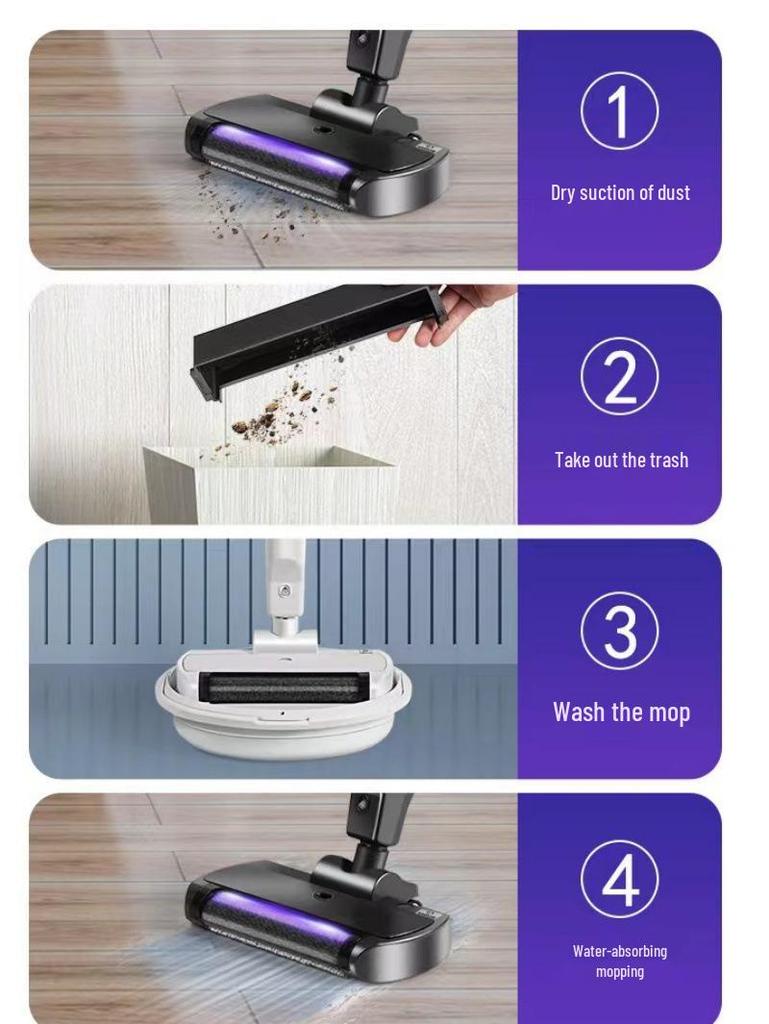 1
Dry suction of dust

2
Take out the trash

3
Wash the mop

4
Water-absorbing mopping