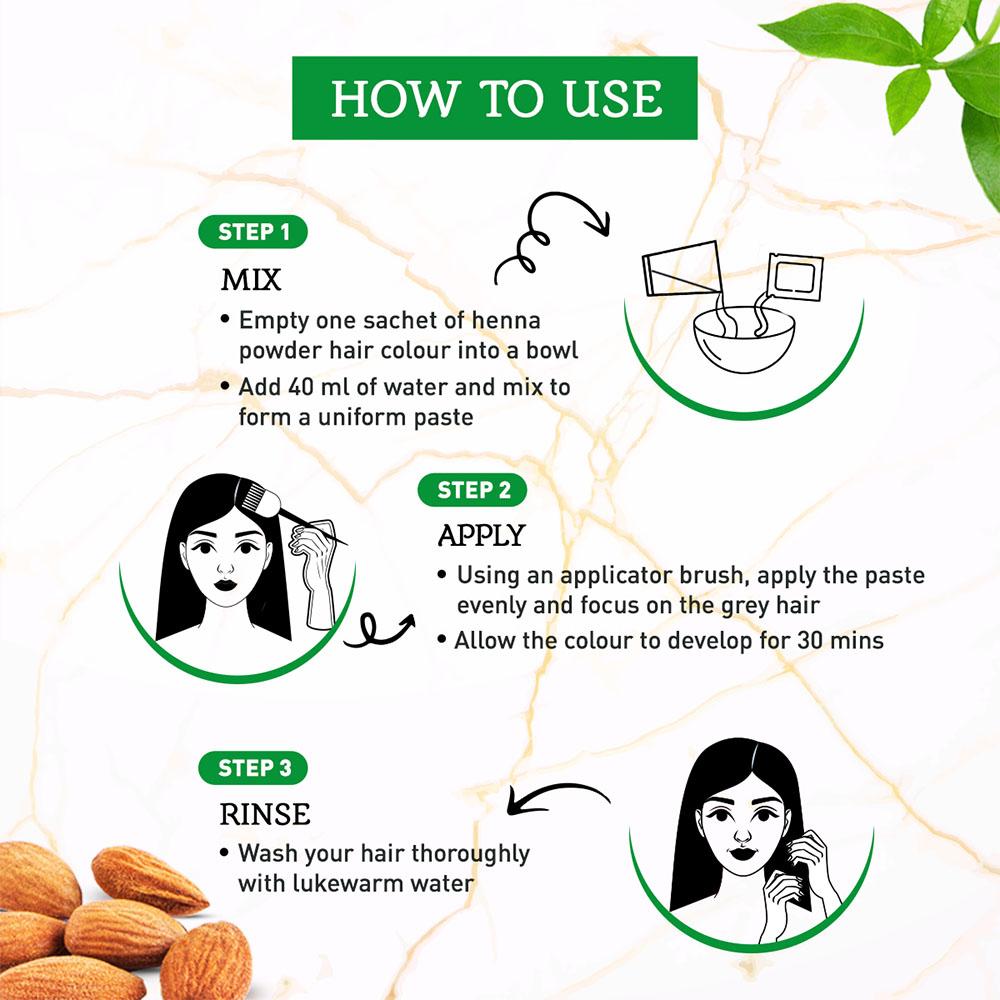 HOW TO USE

STEP 1

MIX

• Empty one sachet of henna powder hair colour into a bowl

• Add 40 ml of water and mix to form a uniform paste

STEP 2

APPLY

• Using an applicator brush, apply the paste evenly and focus on the grey hair

• Allow the colour to develop for 30 mins

STEP 3

RINSE

• Wash your hair thoroughly with lukewarm water