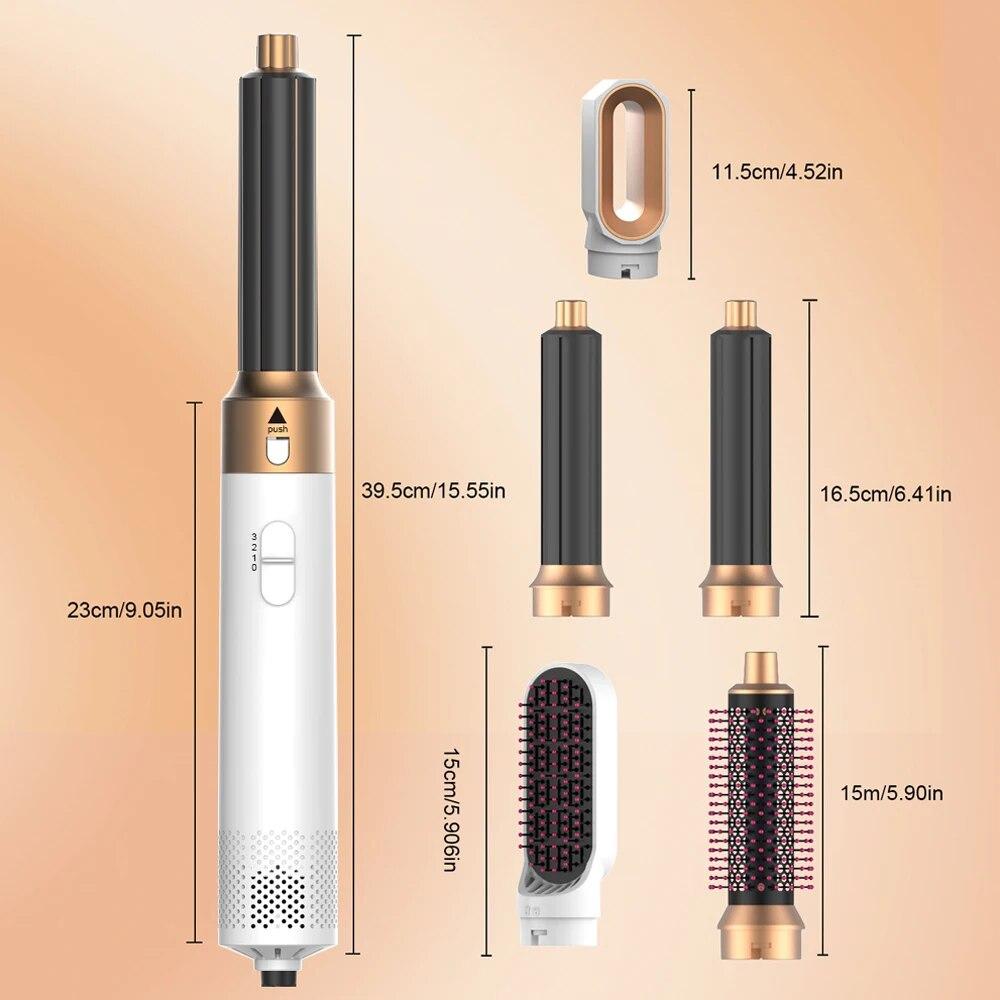 push

3
2
1
0

23cm/9.05in

39.5cm/15.55in

11.5cm/4.52in

16.5cm/6.41in

15cm/5.906in

15m/5.90in