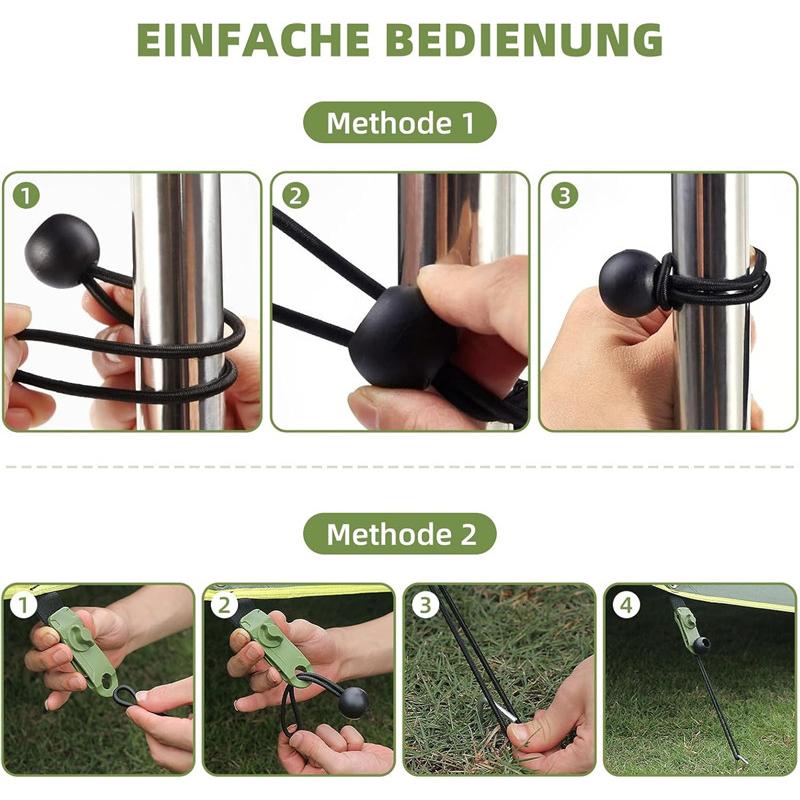 EINFACHE BEDIENUNG

Methode 1

1

2

3

Methode 2

1

2

3

4