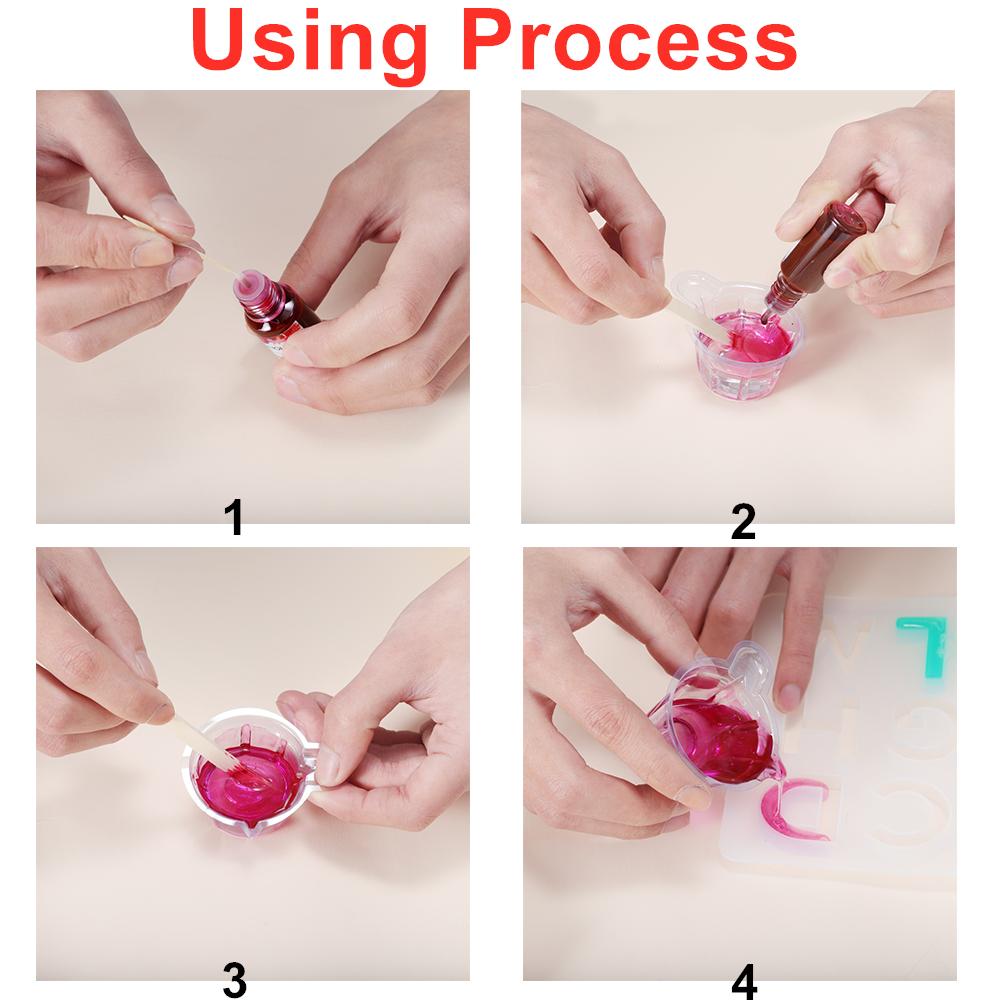 Using Process

1

2

3

4