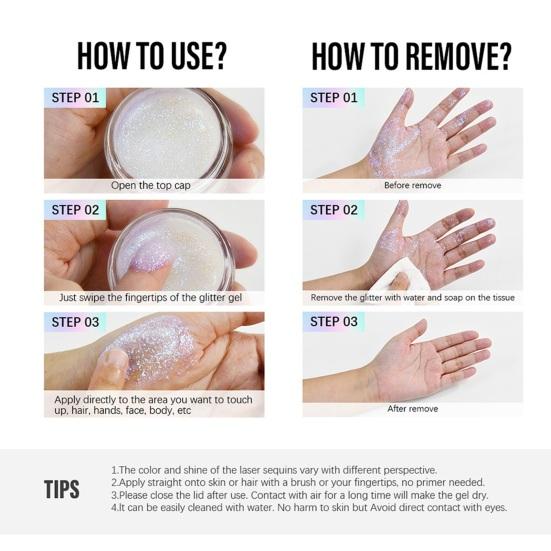 HOW TO USE?

STEP 01

Open the top cap

STEP 02

Just swipe the fingertips of the glitter gel

STEP 03

Apply directly to the area you want to touch up, hair, hands, face, body, etc

HOW TO REMOVE?

STEP 01

Before remove

STEP 02

Remove the glitter with water and soap on the tissue

STEP 03

After remove

TIPS

1.The color and shine of the laser sequins vary with different perspective.
2.Apply straight onto skin or hair with a brush or your fingertips, no primer needed.
3.Please close the lid after use. Contact with air for a long time will make the gel dry.
4.It can be easily cleaned with water. No harm to skin but Avoid direct contact with eyes.