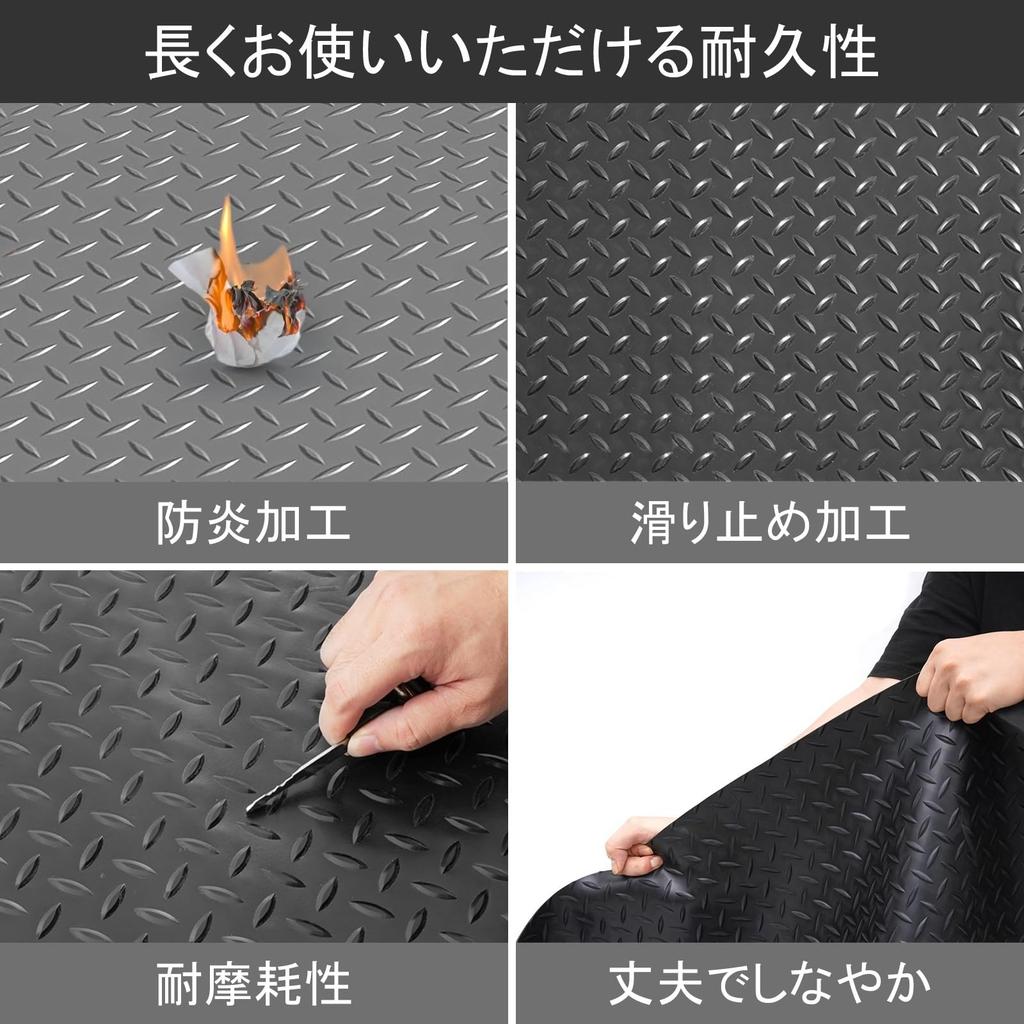 長くお使いいただける耐久性

防炎加工

滑り止め加工

耐摩耗性

丈夫でしなやか