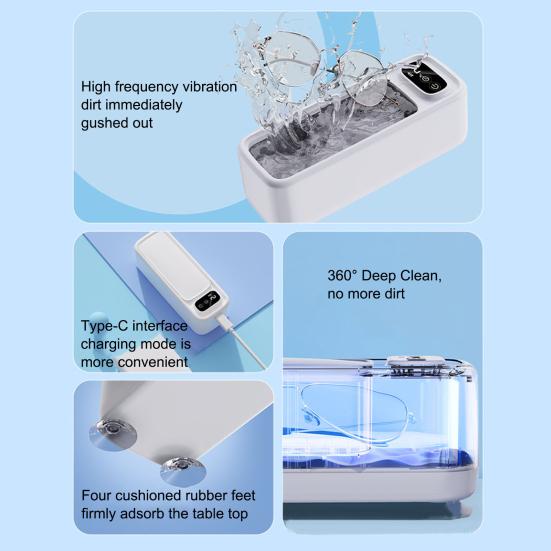 High frequency vibration dirt immediately gushed out

Type-C interface charging mode is more convenient

360° Deep Clean, no more dirt

Four cushioned rubber feet firmly adsorb the table top