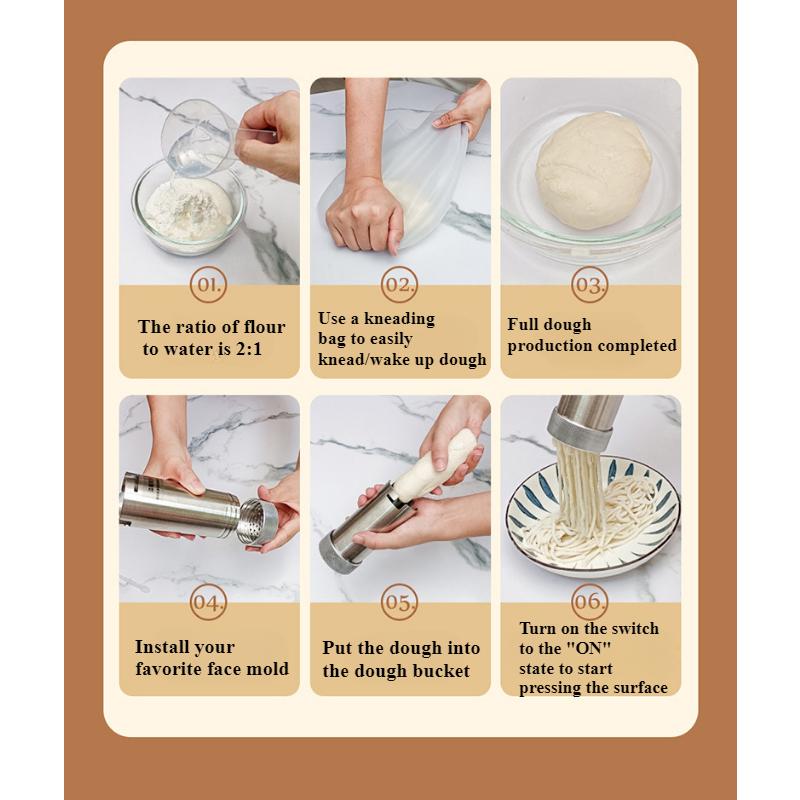 01.

The ratio of flour to water is 2:1

02.

Use a kneading bag to easily knead/wake up dough

03.

Full dough production completed

04.

Install your favorite face mold

05.

Put the dough into the dough bucket

06.

Turn on the switch to the "ON" state to start pressing the surface