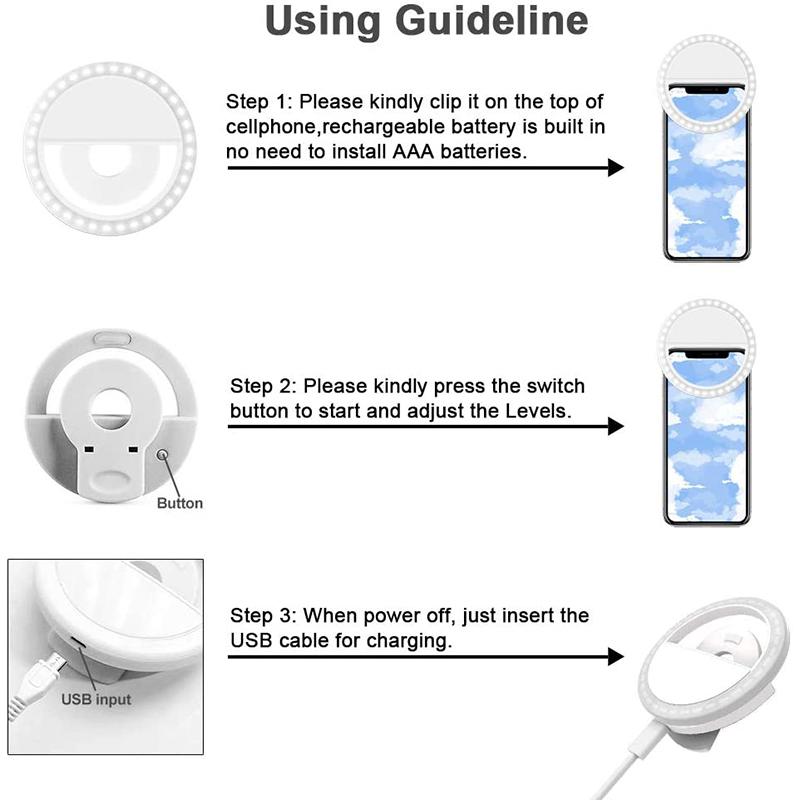 Using Guideline

Step 1: Please kindly clip it on the top of cellphone,rechargeable battery is built in no need to install AAA batteries.

Step 2: Please kindly press the switch button to start and adjust the Levels.

Button

Step 3: When power off, just insert the USB cable for charging.

USB input