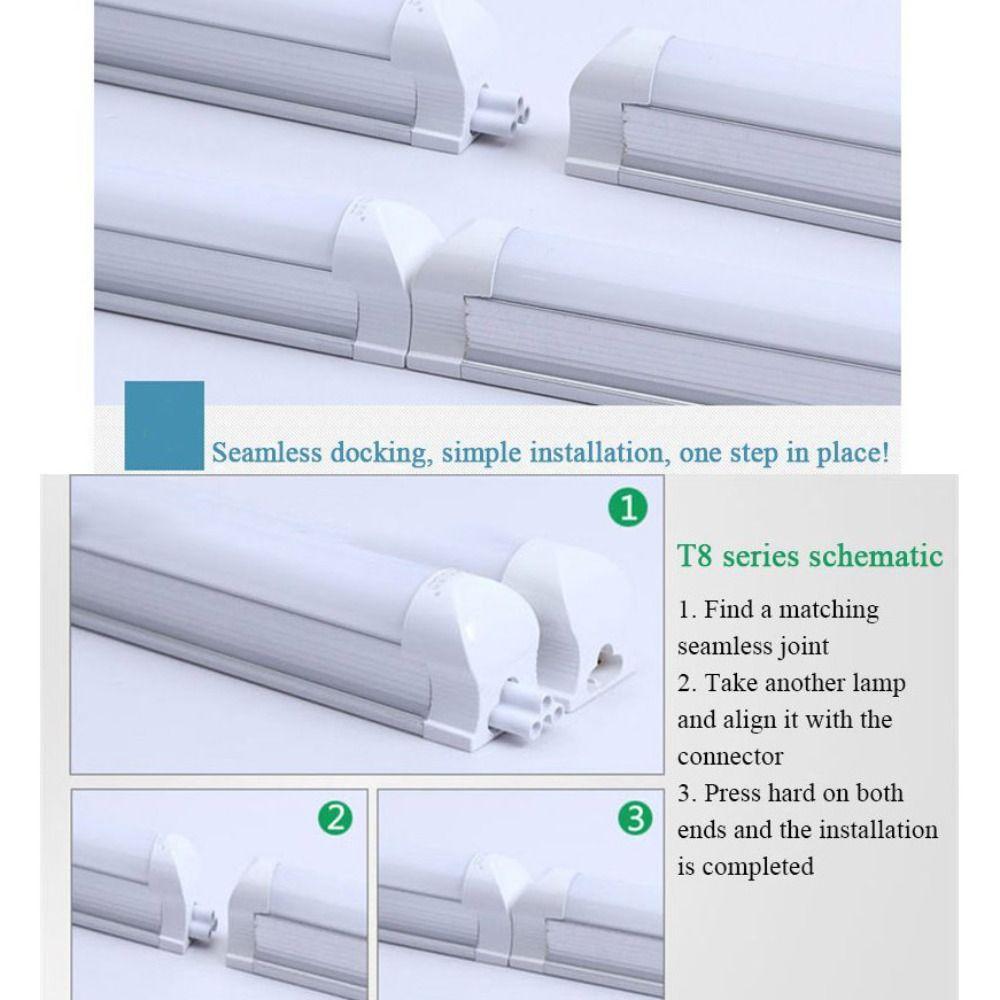 Seamless docking, simple installation, one step in place!

1

T8 series schematic

1. Find a matching seamless joint
2. Take another lamp and align it with the connector
3. Press hard on both ends and the installation is completed

2

3