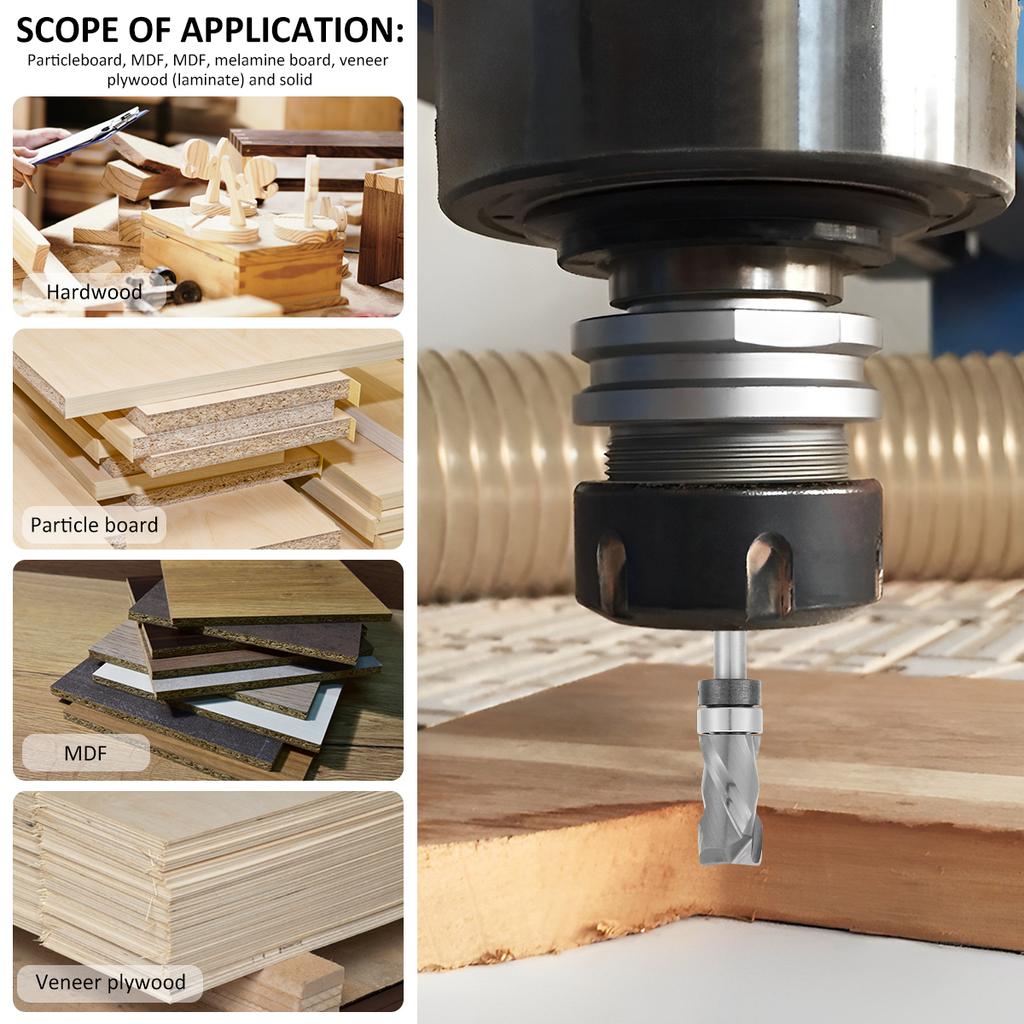 SCOPE OF APPLICATION:
Particleboard, MDF, MDF, melamine board, veneer plywood (laminate) and solid

Hardwood

Particle board

MDF

Veneer plywood