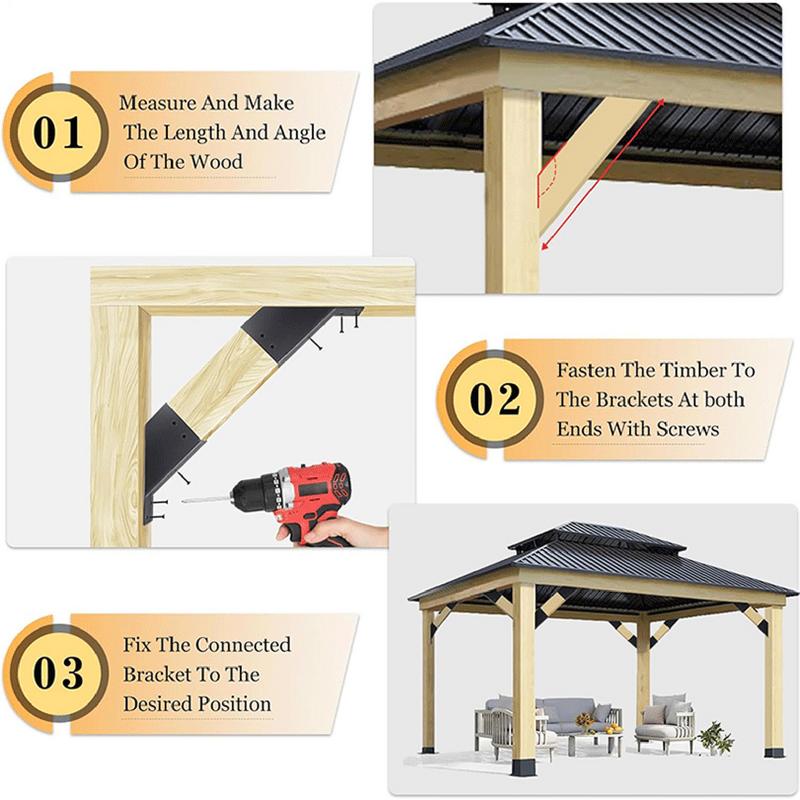 01

Measure And Make The Length And Angle Of The Wood

02

Fasten The Timber To The Brackets At both Ends With Screws

03

Fix The Connected Bracket To The Desired Position