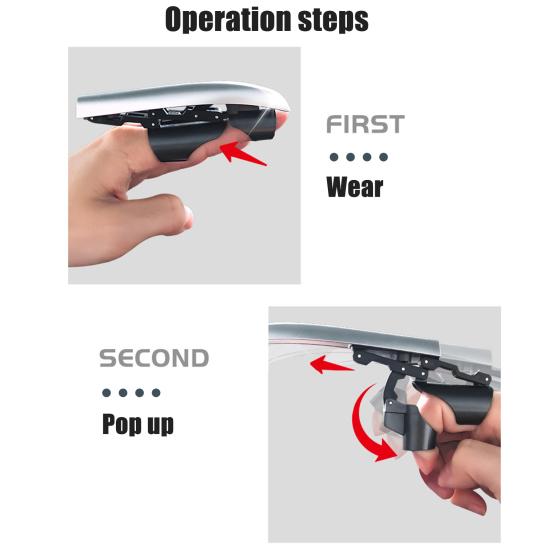 Operation steps

FIRST

Wear

SECOND

Pop up