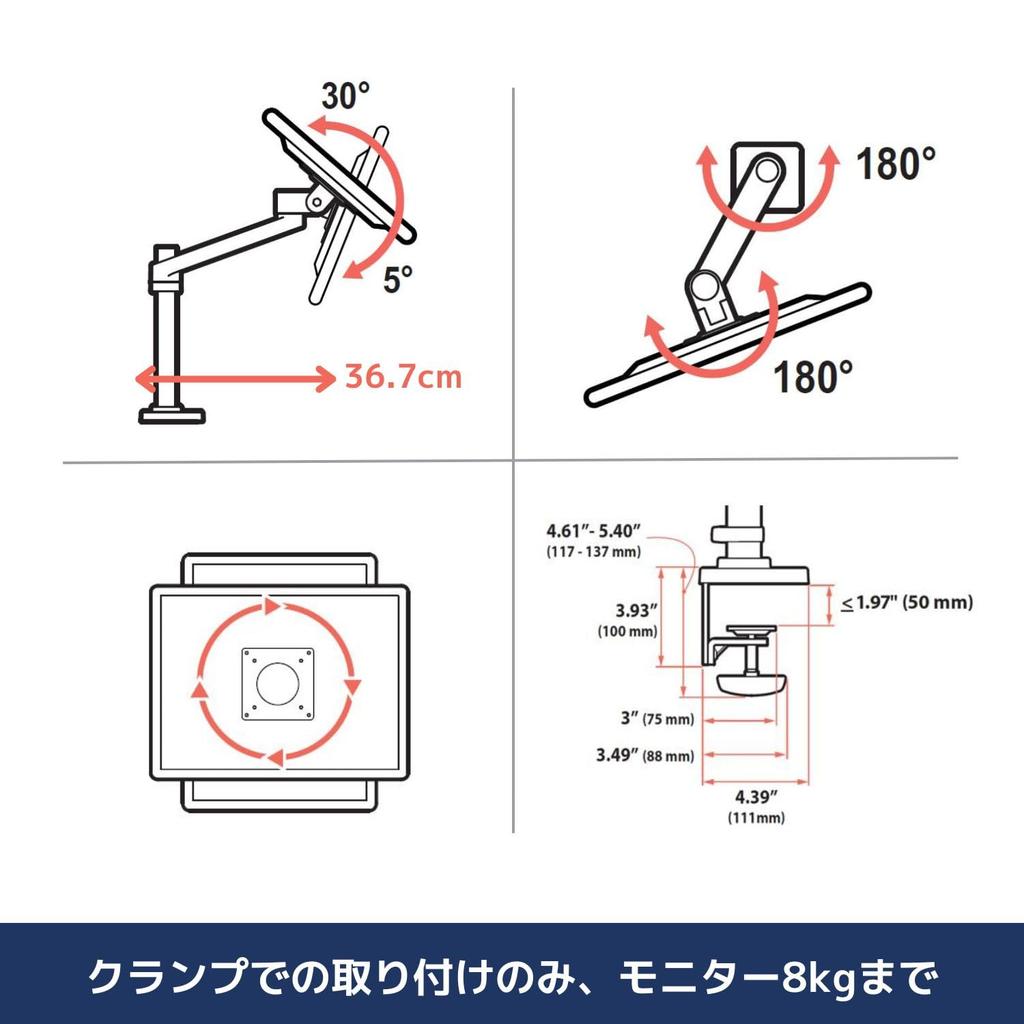 30°

5°

36.7cm

180°

180°

4.61″- 5.40″
(117 - 137 mm)

3.93″
(100 mm)

≤ 1.97" (50 mm)

3″ (75 mm)

3.49″ (88 mm)

4.39″
(111mm)

クランプでの取り付けのみ、モニター8kgまで