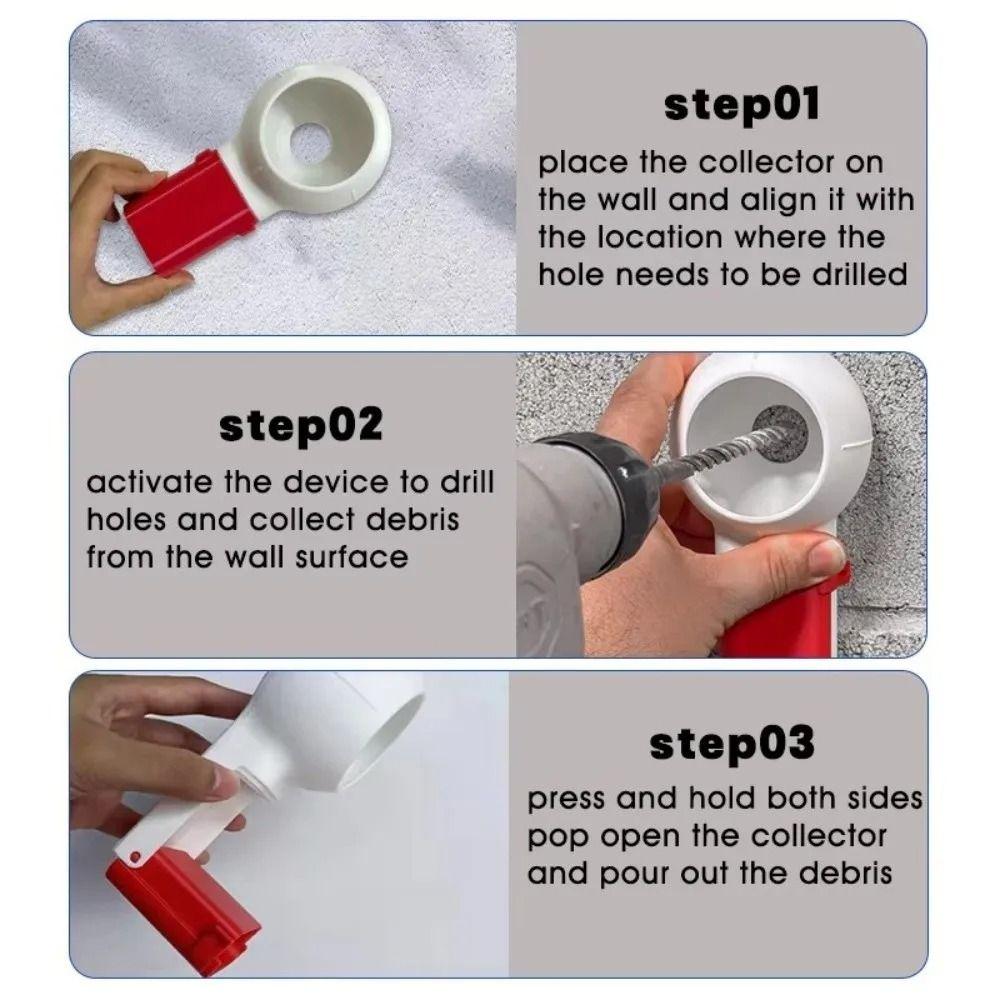 step01
place the collector on the wall and align it with the location where the hole needs to be drilled

step02
activate the device to drill holes and collect debris from the wall surface

step03
press and hold both sides pop open the collector and pour out the debris