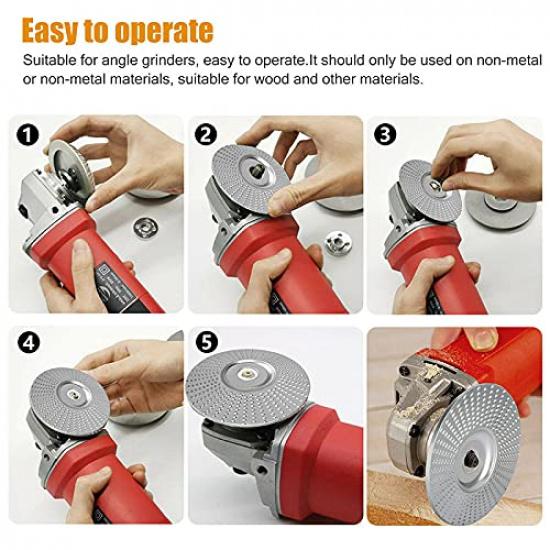 Easy to operate

Suitable for angle grinders, easy to operate.It should only be used on non-metal or non-metal materials, suitable for wood and other materials.

1

2

3

4

5