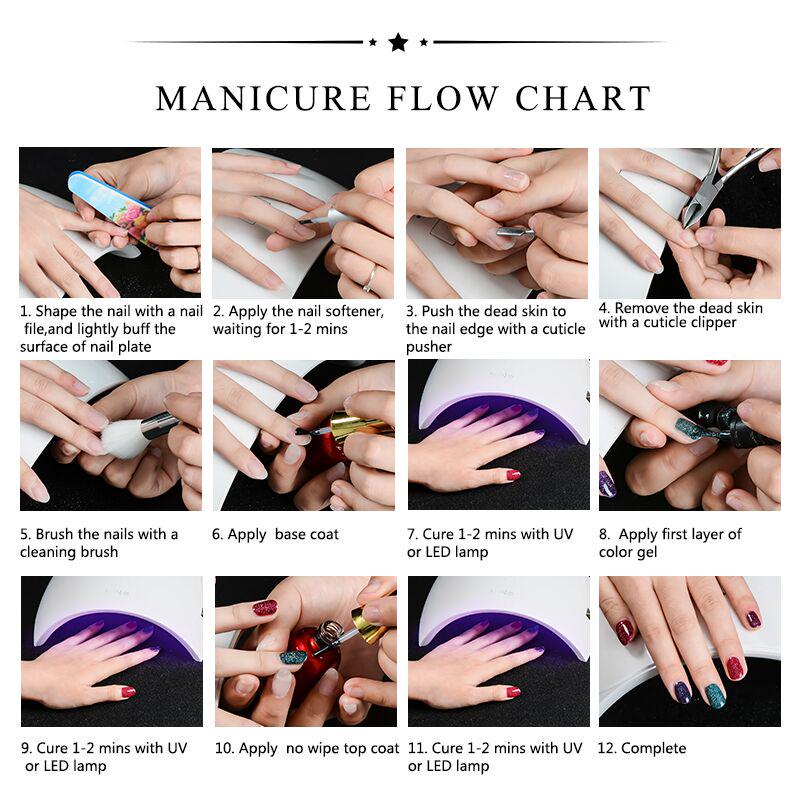 MANICURE FLOW CHART

1. Shape the nail with a nail file,and lightly buff the surface of nail plate

2. Apply the nail softener, waiting for 1-2 mins

3. Push the dead skin to the nail edge with a cuticle pusher

4. Remove the dead skin with a cuticle clipper

5. Brush the nails with a cleaning brush

6. Apply base coat

7. Cure 1-2 mins with UV or LED lamp

8. Apply first layer of color gel

9. Cure 1-2 mins with UV or LED lamp

10. Apply no wipe top coat

11. Cure 1-2 mins with UV or LED lamp

12. Complete