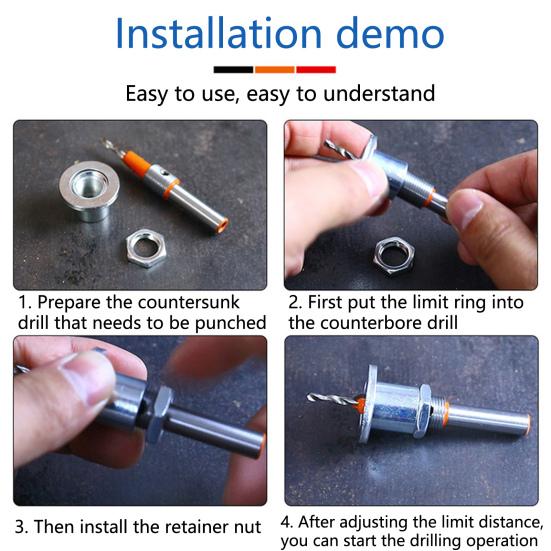 Installation demo

Easy to use, easy to understand

1. Prepare the countersunk drill that needs to be punched

2. First put the limit ring into the counterbore drill

3. Then install the retainer nut

4. After adjusting the limit distance, you can start the drilling operation