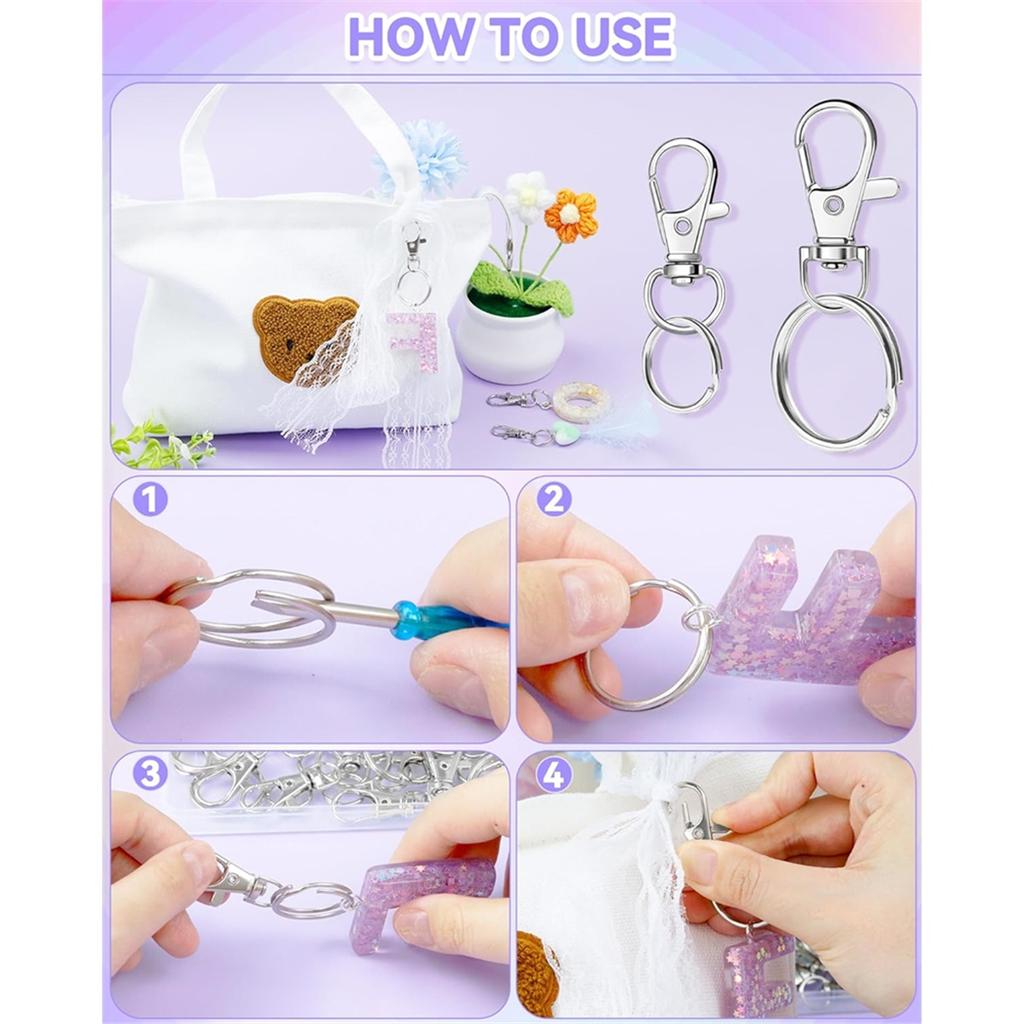 HOW TO USE

1

2

3

4