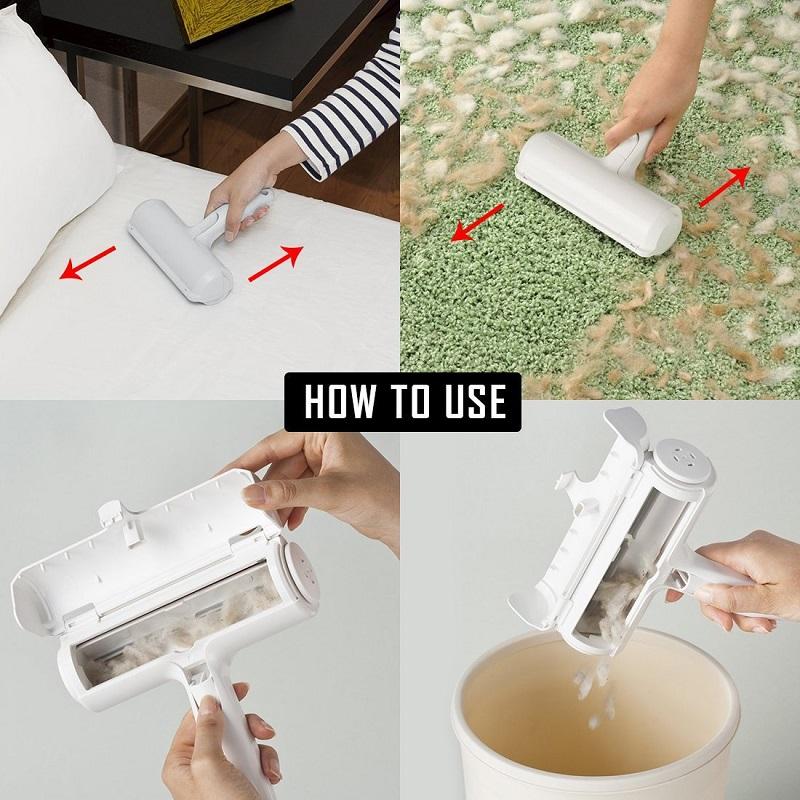 HOW TO USE