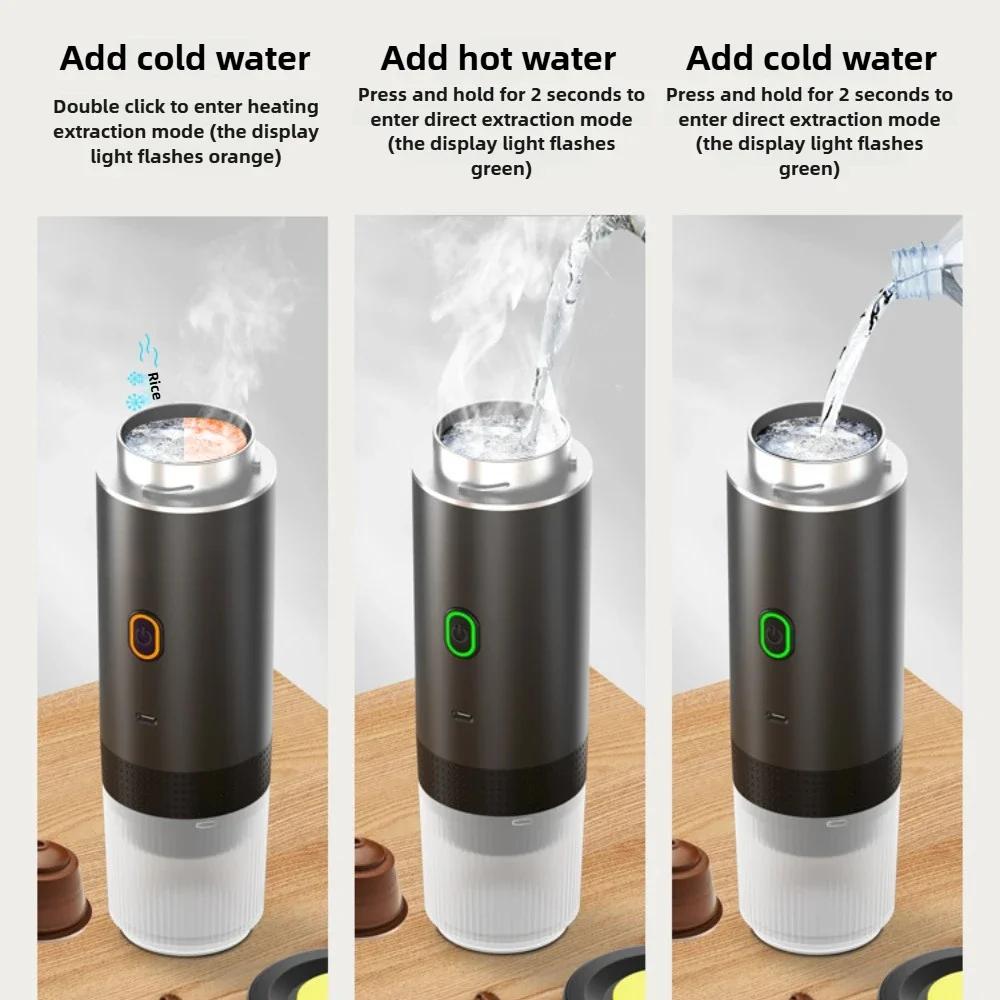 Add cold water

Double click to enter heating extraction mode (the display light flashes orange)

Rice

Add hot water

Press and hold for 2 seconds to enter direct extraction mode (the display light flashes green)

Add cold water

Press and hold for 2 seconds to enter direct extraction mode (the display light flashes green)