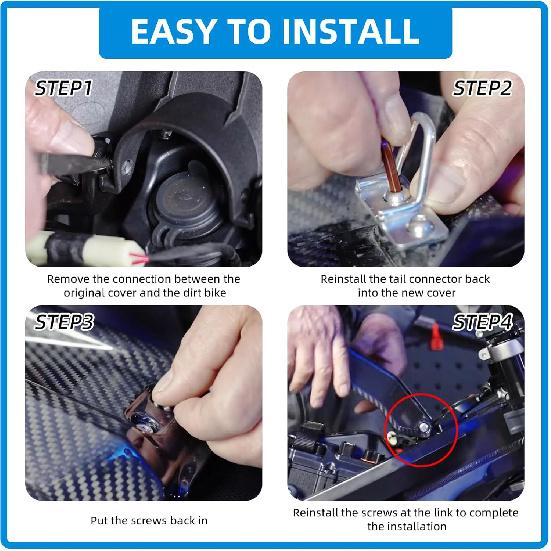 EASY TO INSTALL

STEP1

Remove the connection between the original cover and the dirt bike

STEP2

Reinstall the tail connector back into the new cover

STEP3

Put the screws back in

STEP4

Reinstall the screws at the link to complete the installation