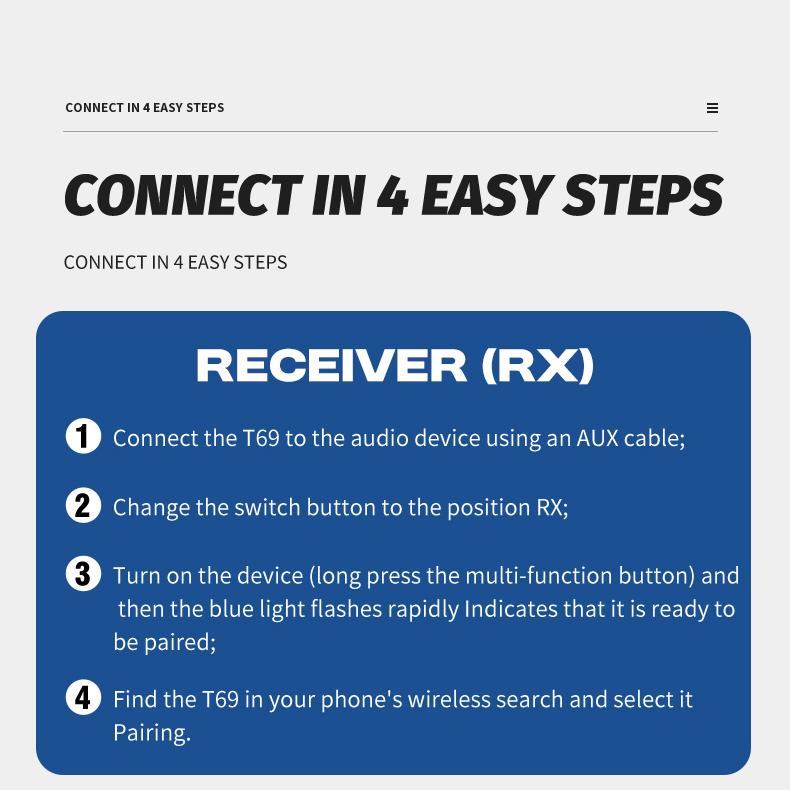 CONNECT IN 4 EASY STEPS

≡

CONNECT IN 4 EASY STEPS

CONNECT IN 4 EASY STEPS

RECEIVER (RX)

1 Connect the T69 to the audio device using an AUX cable;

2 Change the switch button to the position RX;

3 Turn on the device (long press the multi-function button) and then the blue light flashes rapidly Indicates that it is ready to be paired;

4 Find the T69 in your phone's wireless search and select it Pairing.