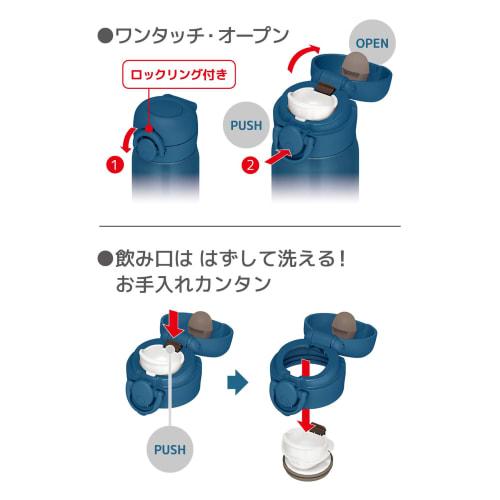 ●ワンタッチ・オープン

ロックリング付き

OPEN

PUSH

1

2

●飲み口は はずして洗える！
お手入れカンタン

PUSH