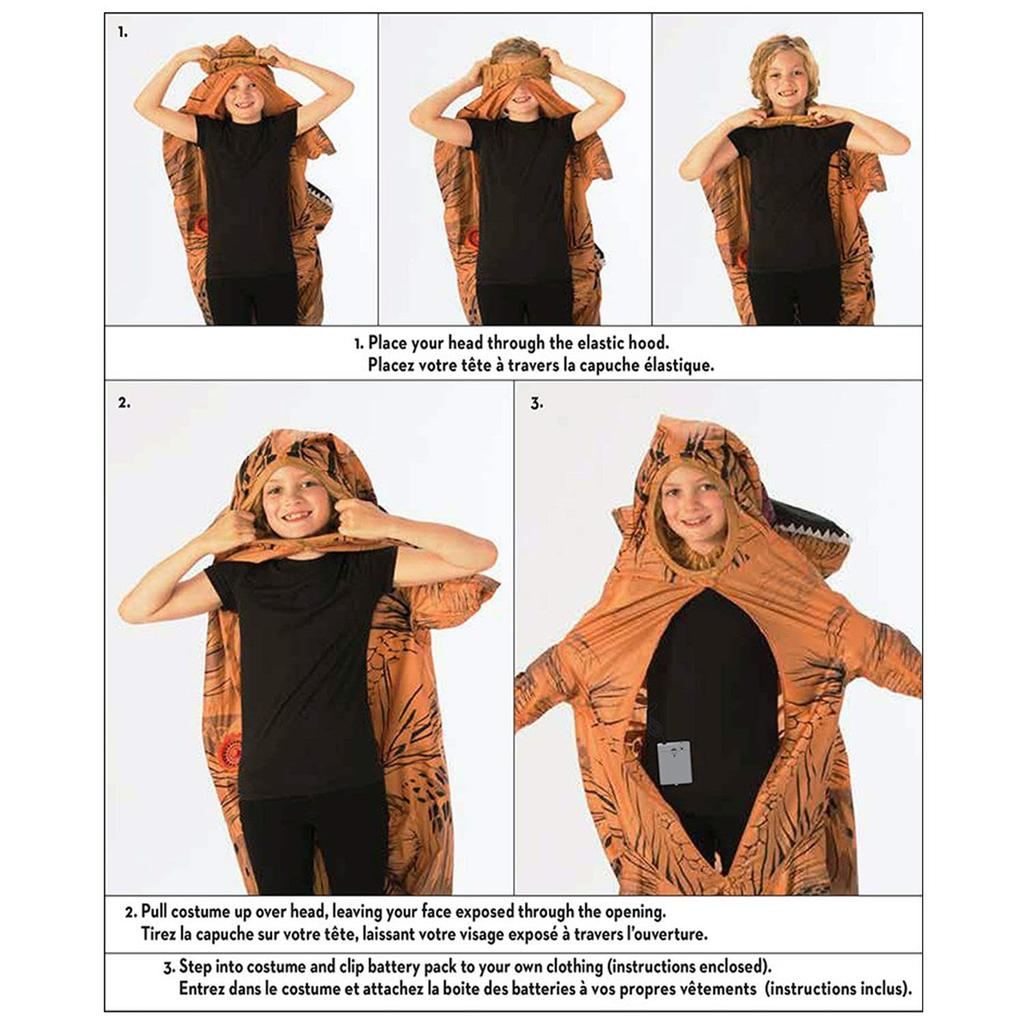 1.

1. Place your head through the elastic hood.
Placez votre tête à travers la capuche élastique.

2.

3.

2. Pull costume up over head, leaving your face exposed through the opening.
Tirez la capuche sur votre tête, laissant votre visage exposé à travers l'ouverture.

3. Step into costume and clip battery pack to your own clothing (instructions enclosed).
Entrez dans le costume et attachez la boite des batteries à vos propres vêtements (instructions inclus).