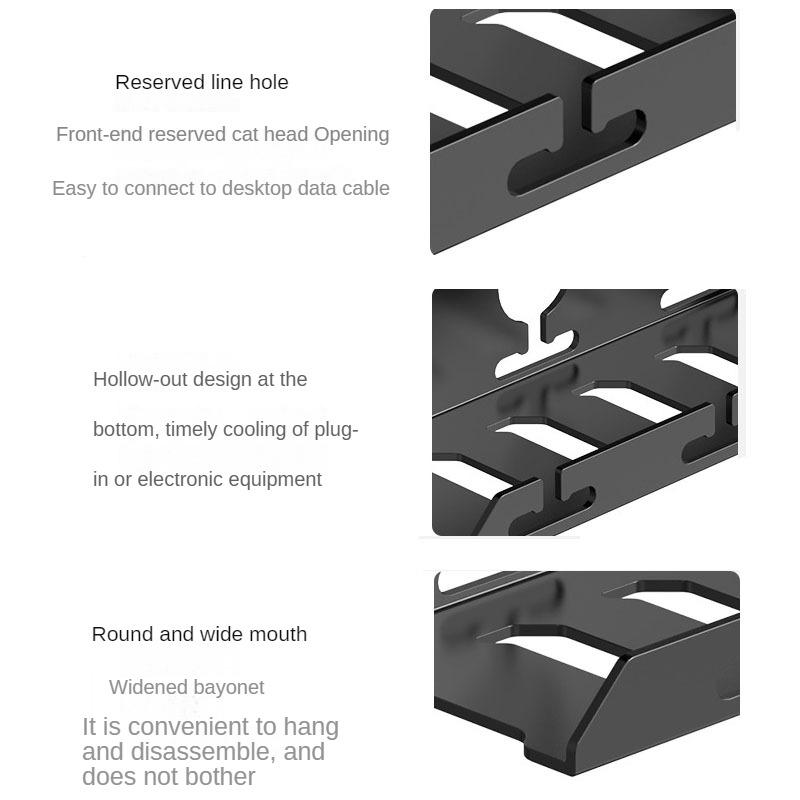 Reserved line hole

Front-end reserved cat head Opening

Easy to connect to desktop data cable

Hollow-out design at the bottom, timely cooling of plug-in or electronic equipment

Round and wide mouth

Widened bayonet

It is convenient to hang and disassemble, and does not bother