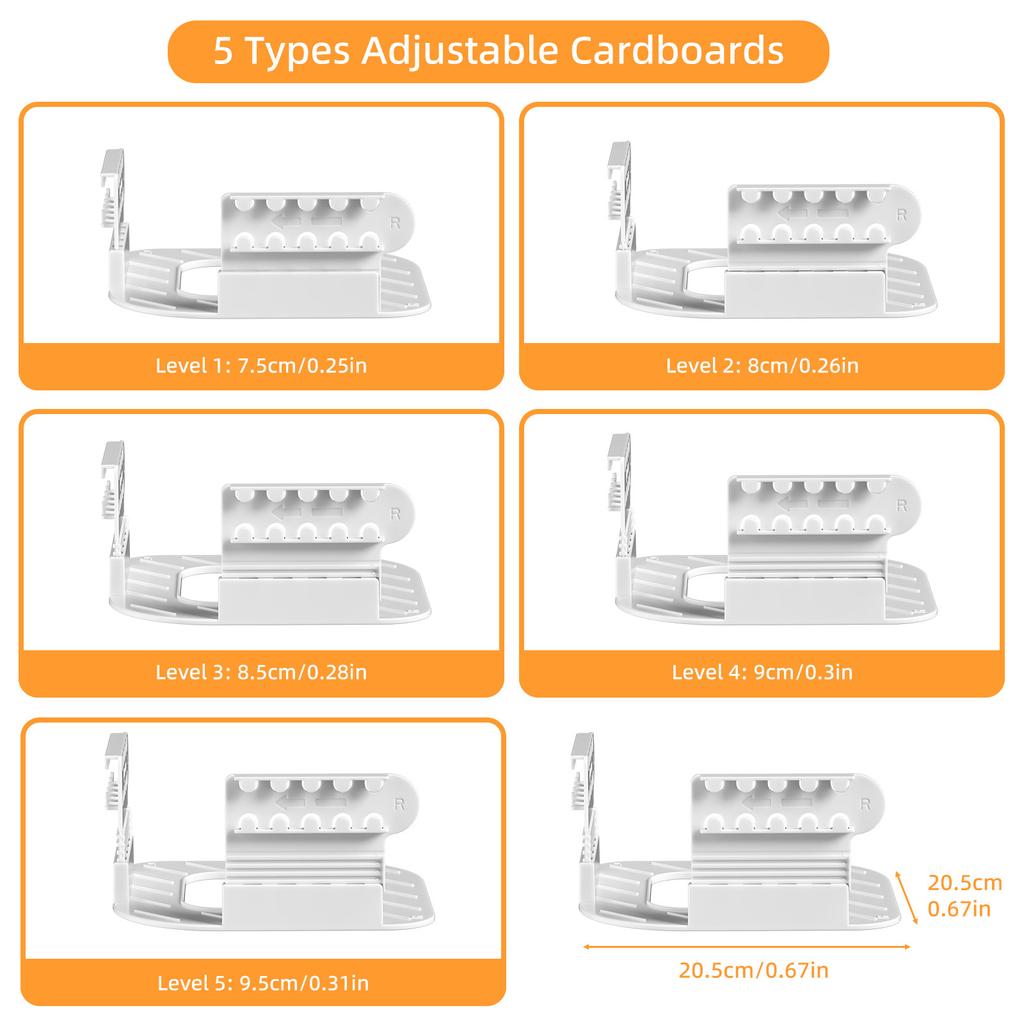 5 Types Adjustable Cardboards

R

Level 1: 7.5cm/0.25in

R

Level 2: 8cm/0.26in

R

Level 3: 8.5cm/0.28in

R

Level 4: 9cm/0.3in

R

Level 5: 9.5cm/0.31in

R

20.5cm
0.67in

20.5cm/0.67in