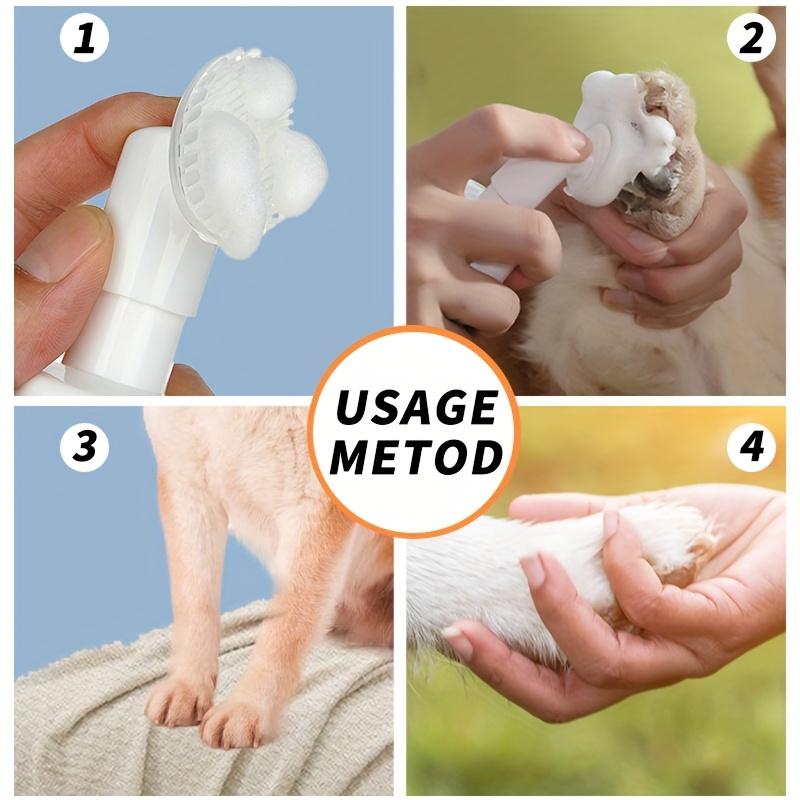 1

2

USAGE METOD

3

4