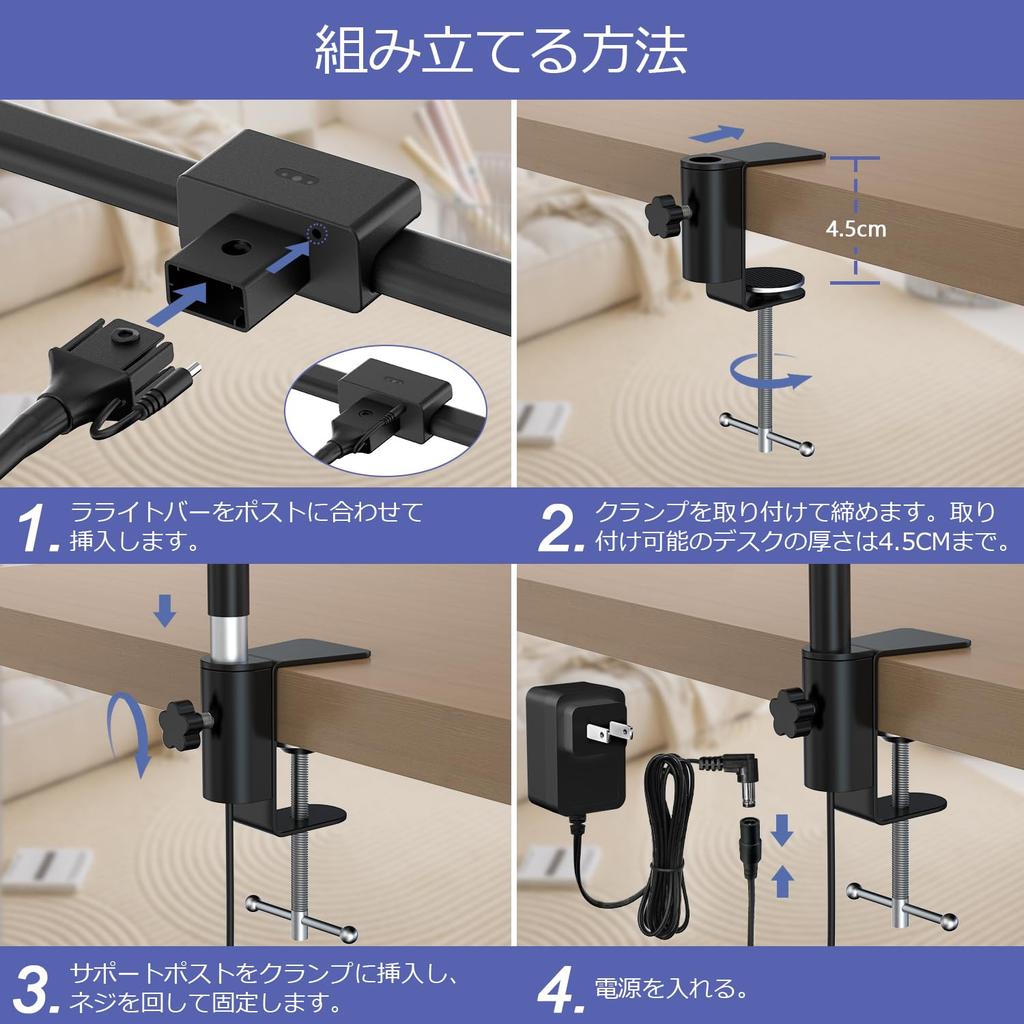 組み立てる方法

4.5cm

1. ラライトバーをポストに合わせて挿入します。

2. クランプを取り付けて締めます。取り付け可能のデスクの厚さは4.5CMまで。

3. サポートポストをクランプに挿入し、ネジを回して固定します。

4. 電源を入れる。