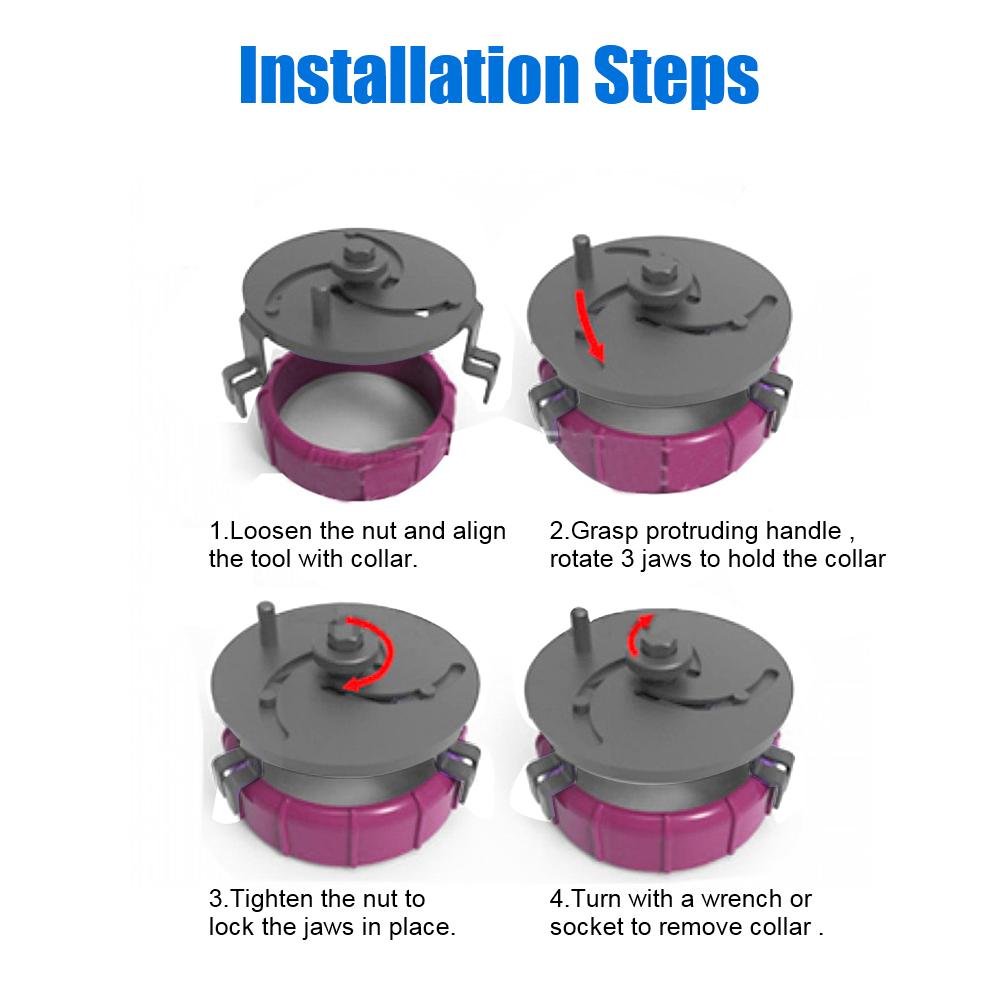 Installation Steps

1.Loosen the nut and align the tool with collar.

2.Grasp protruding handle , rotate 3 jaws to hold the collar

3.Tighten the nut to lock the jaws in place.

4.Turn with a wrench or socket to remove collar .