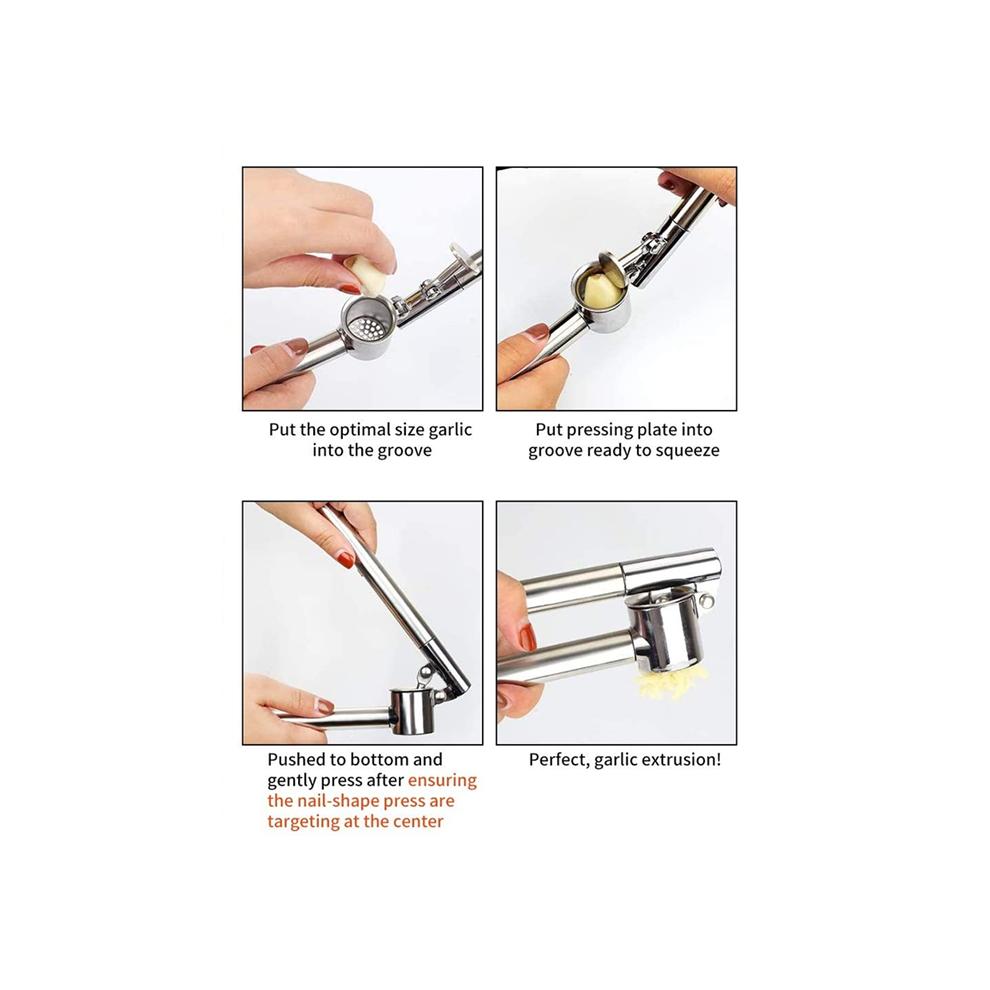 Put the optimal size garlic into the groove

Put pressing plate into groove ready to squeeze

Pushed to bottom and gently press after ensuring the nail-shape press are targeting at the center

Perfect, garlic extrusion!