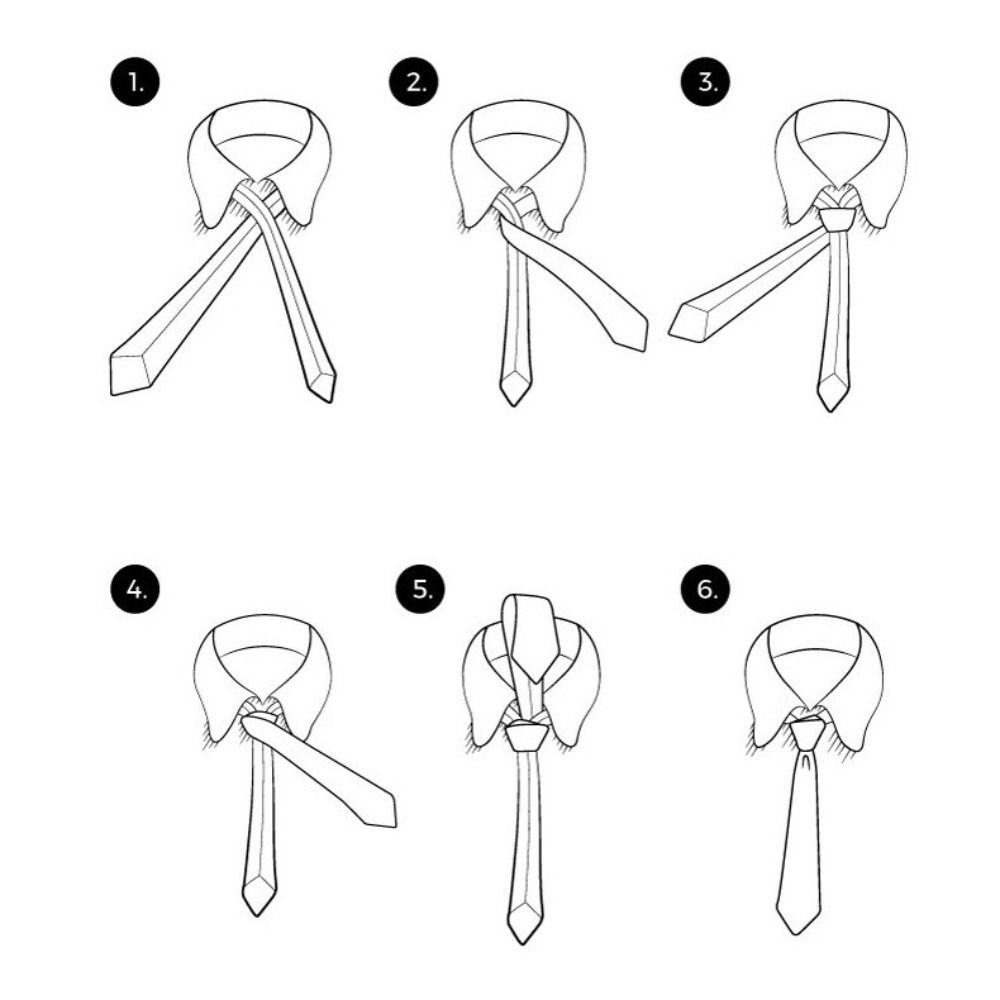 1.

2.

3.

4.

5.

6.