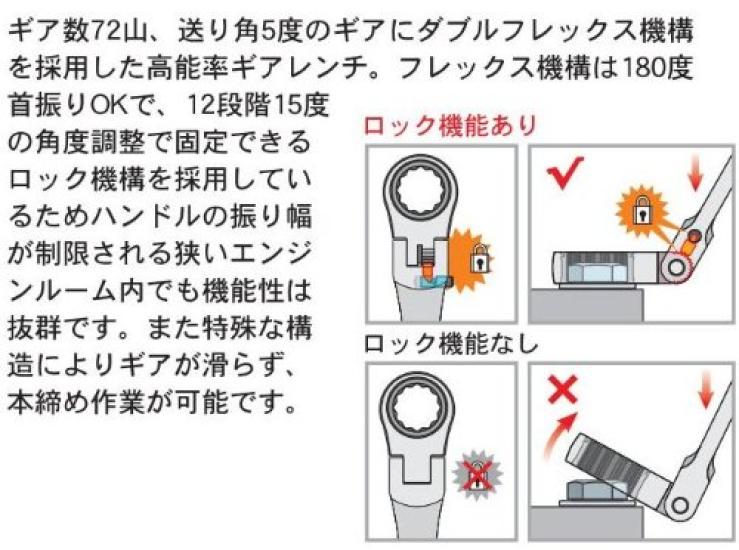 ギア数72山、送り角5度のギアにダブルフレックス機構を採用した高能率ギアレンチ。フレックス機構は180度首振りOKで、12段階15度の角度調整で固定できるロック機構を採用しているためハンドルの振り幅が制限される狭いエンジンルーム内でも機能性は抜群です。また特殊な構造によりギアが滑らず、本締め作業が可能です。

ロック機能あり

ロック機能なし