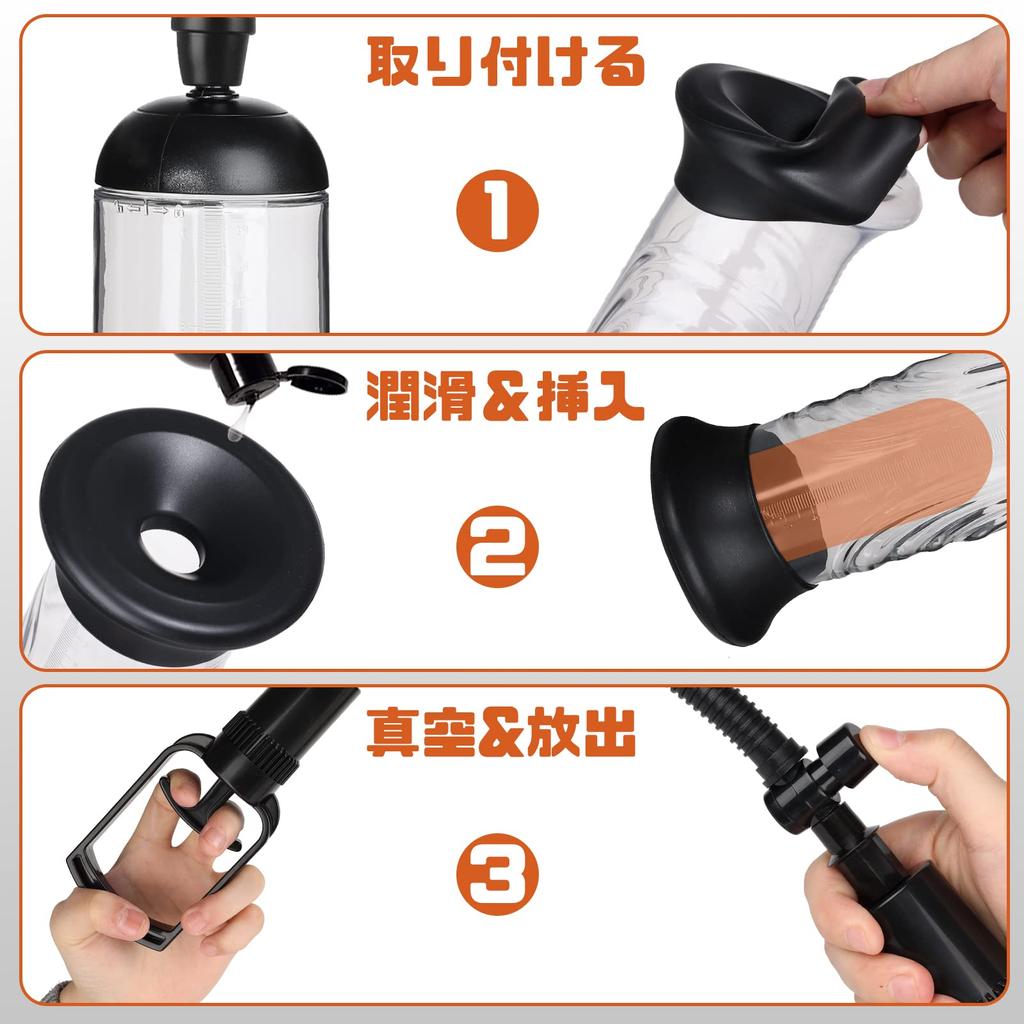 取り付ける

1

潤滑&挿入

2

真空&放出

3