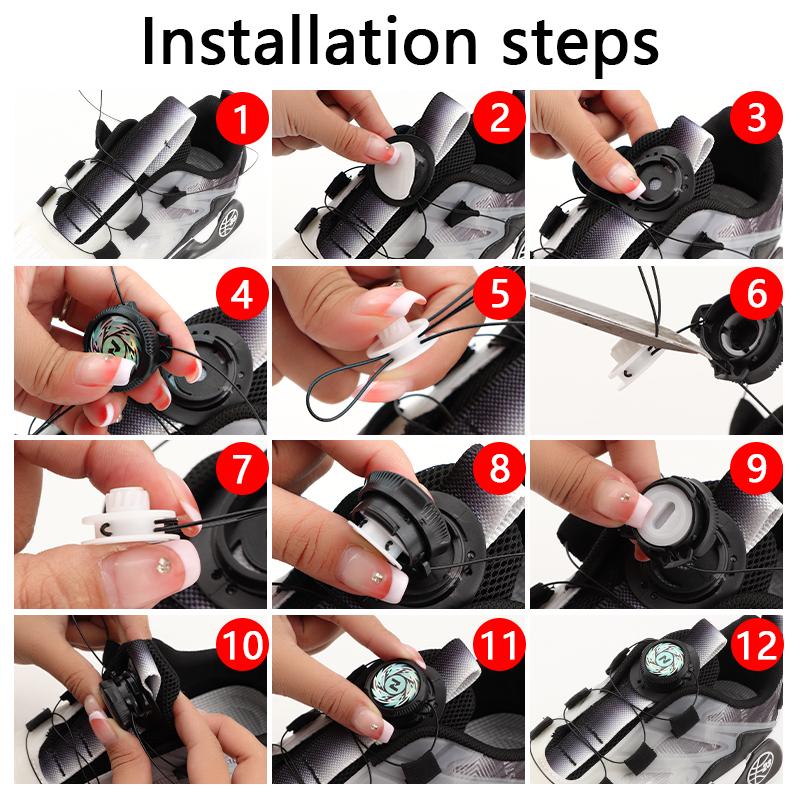 Installation steps

1

2

3

4

5

6

7

8

9

10

11

12