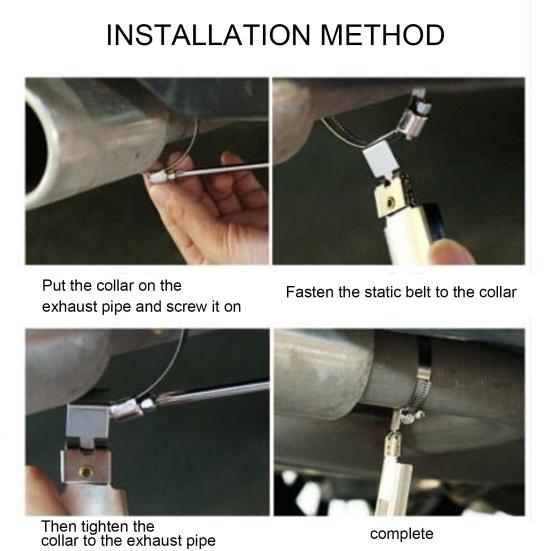 INSTALLATION METHOD

Put the collar on the exhaust pipe and screw it on

Fasten the static belt to the collar

Then tighten the collar to the exhaust pipe

complete