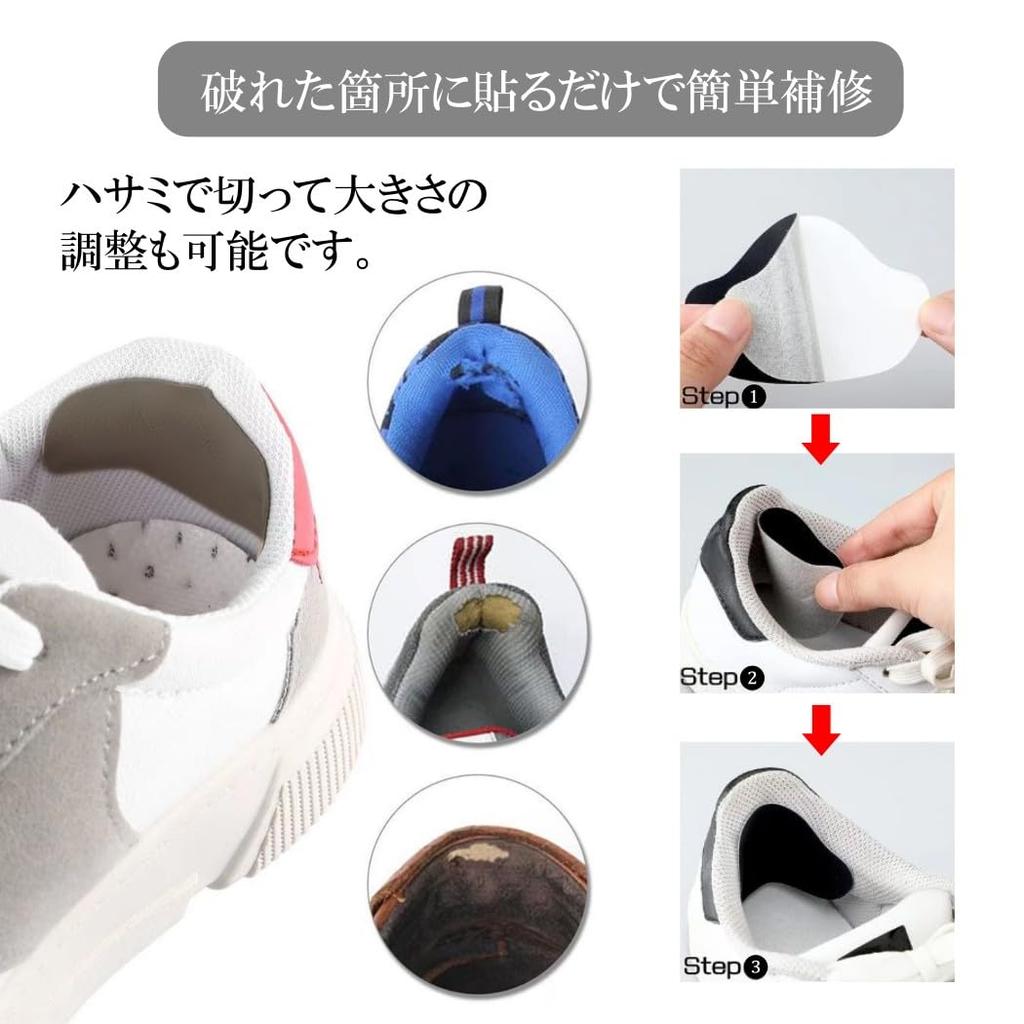 破れた箇所に貼るだけで簡単補修

ハサミで切って大きさの調整も可能です。

Step❶

Step❷

Step❸