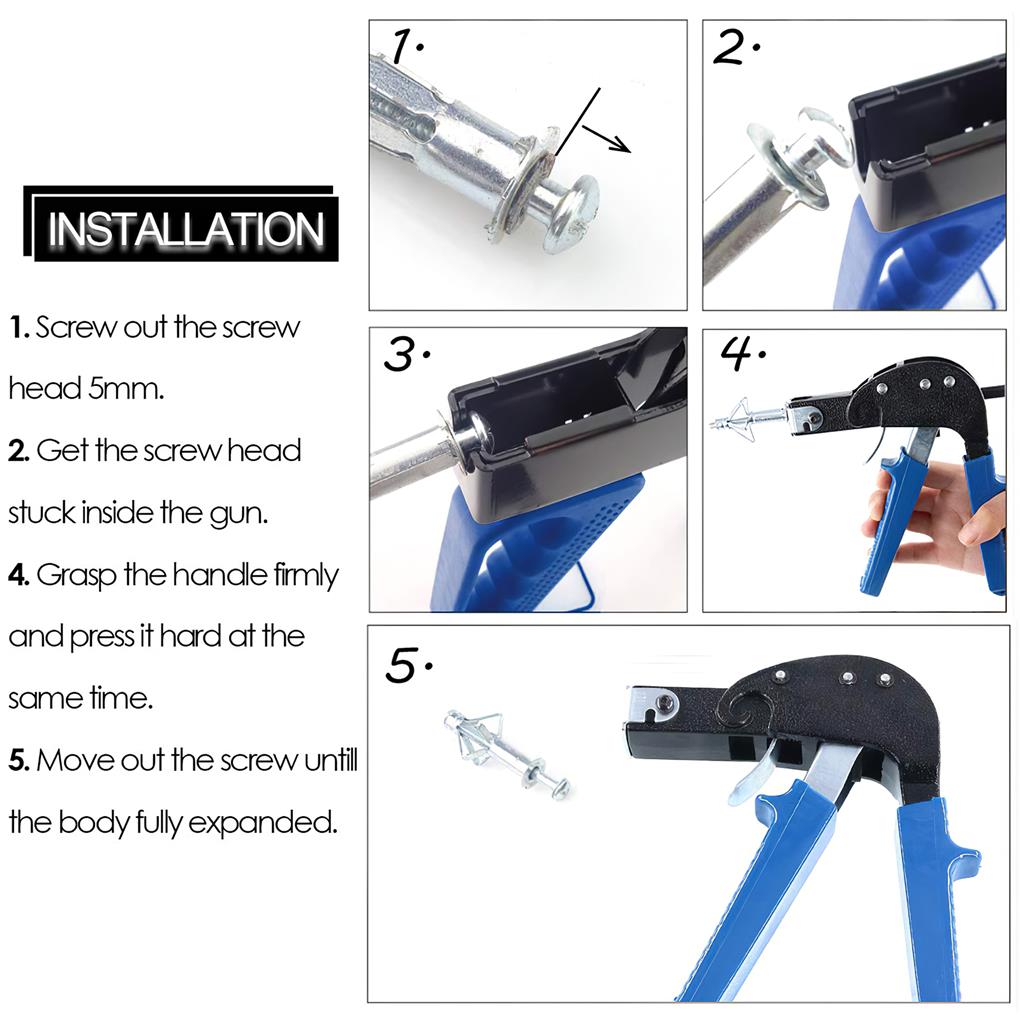 INSTALLATION

1. Screw out the screw head 5mm.

2. Get the screw head stuck inside the gun.

4. Grasp the handle firmly and press it hard at the same time.

5. Move out the screw untill the body fully expanded.

1.

2.

3.

4.

5.