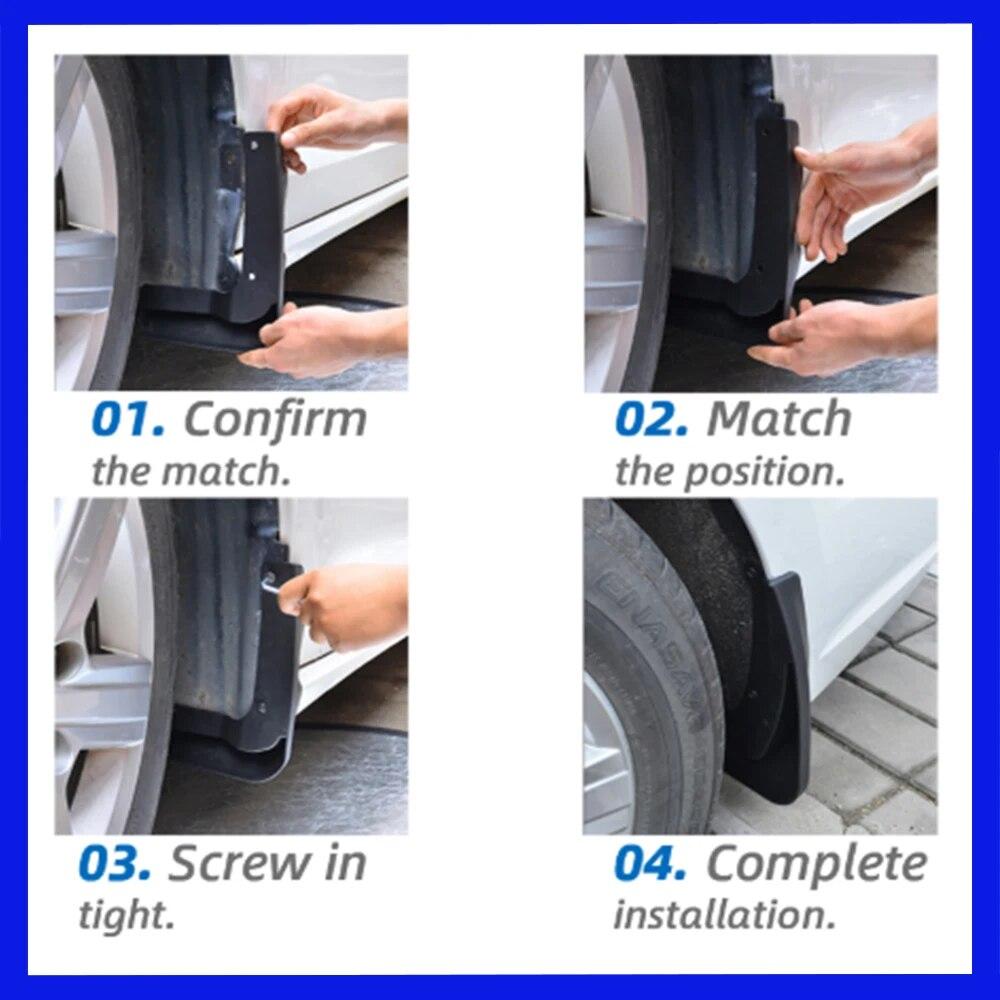 01. Confirm the match.

02. Match the position.

03. Screw in tight.

04. Complete installation.