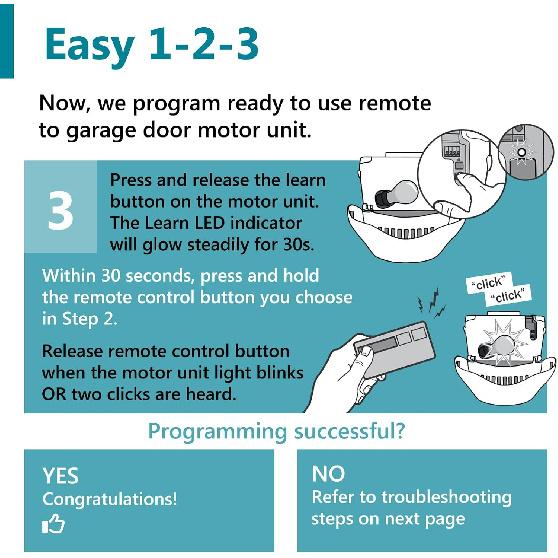 Easy 1-2-3

Now, we program ready to use remote to garage door motor unit.

3

Press and release the learn button on the motor unit. The Learn LED indicator will glow steadily for 30s.

Within 30 seconds, press and hold the remote control button you choose in Step 2.

Release remote control button when the motor unit light blinks OR two clicks are heard.

"click"
"click"

Programming successful?

YES
Congratulations!

NO
Refer to troubleshooting steps on next page