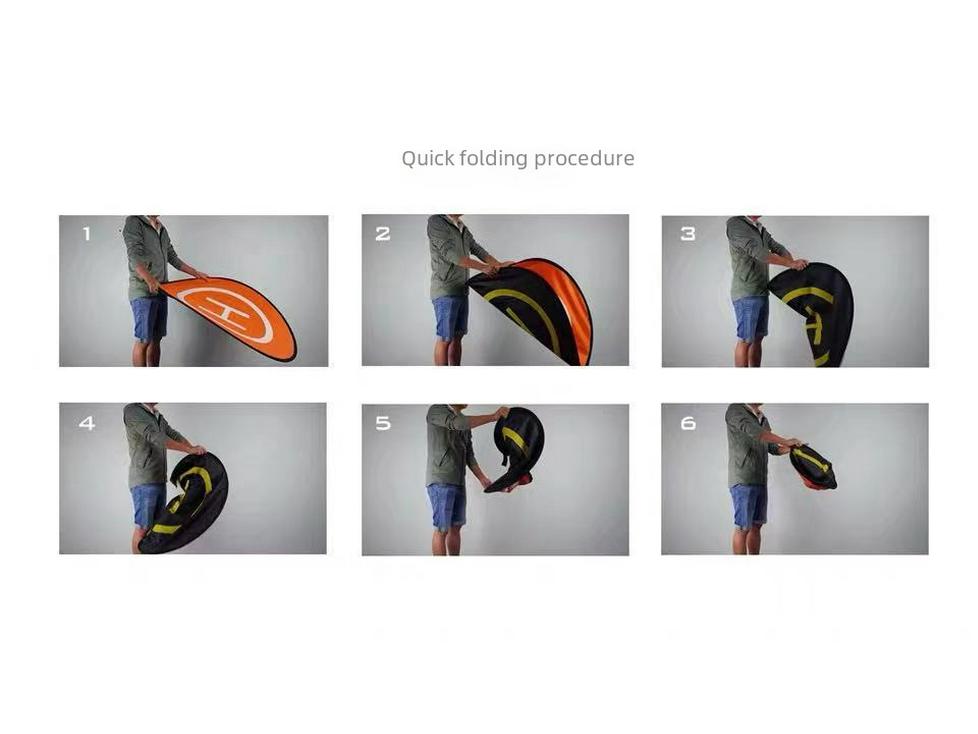 Quick folding procedure

1

2

3

4

5

6