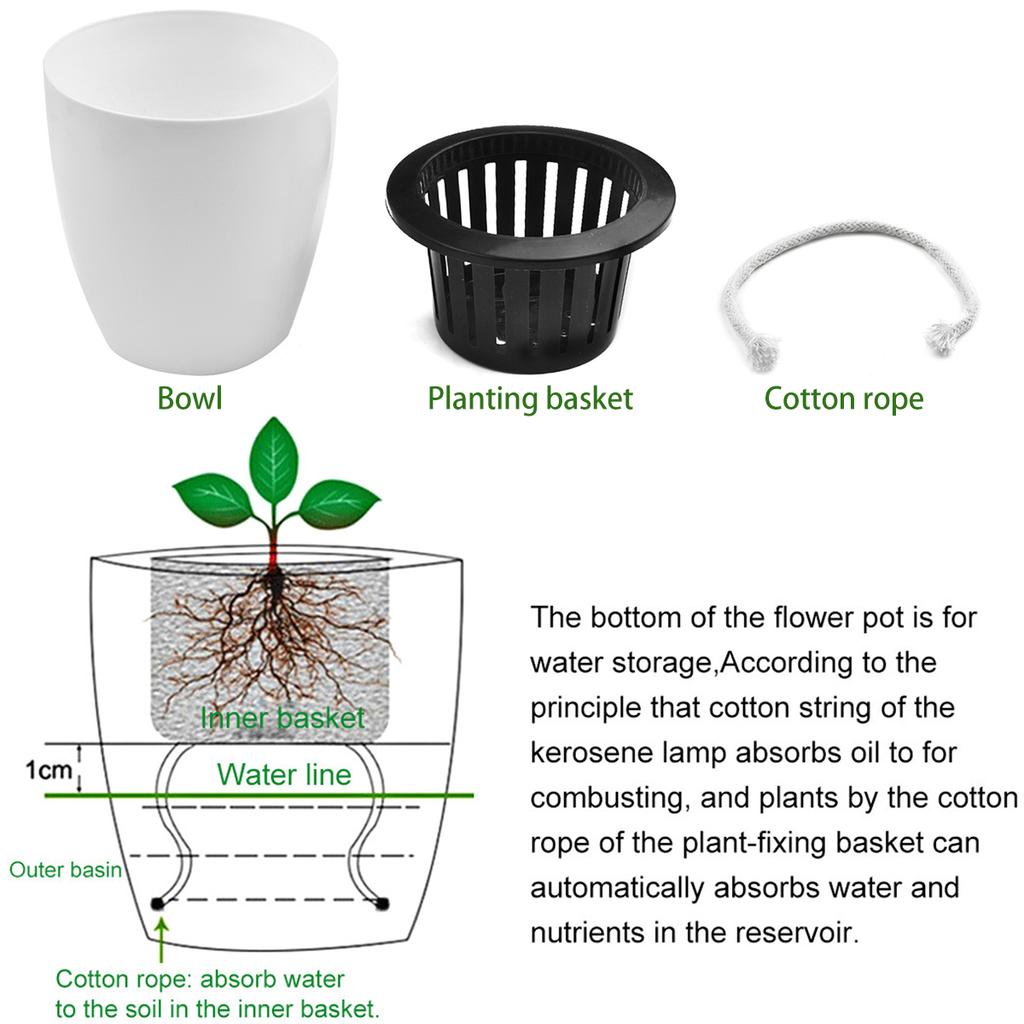 Bowl

Planting basket

Cotton rope

Inner basket

1cm

Water line

Outer basin

Cotton rope: absorb water to the soil in the inner basket.

The bottom of the flower pot is for water storage,According to the principle that cotton string of the kerosene lamp absorbs oil to for combusting, and plants by the cotton rope of the plant-fixing basket can automatically absorbs water and nutrients in the reservoir.