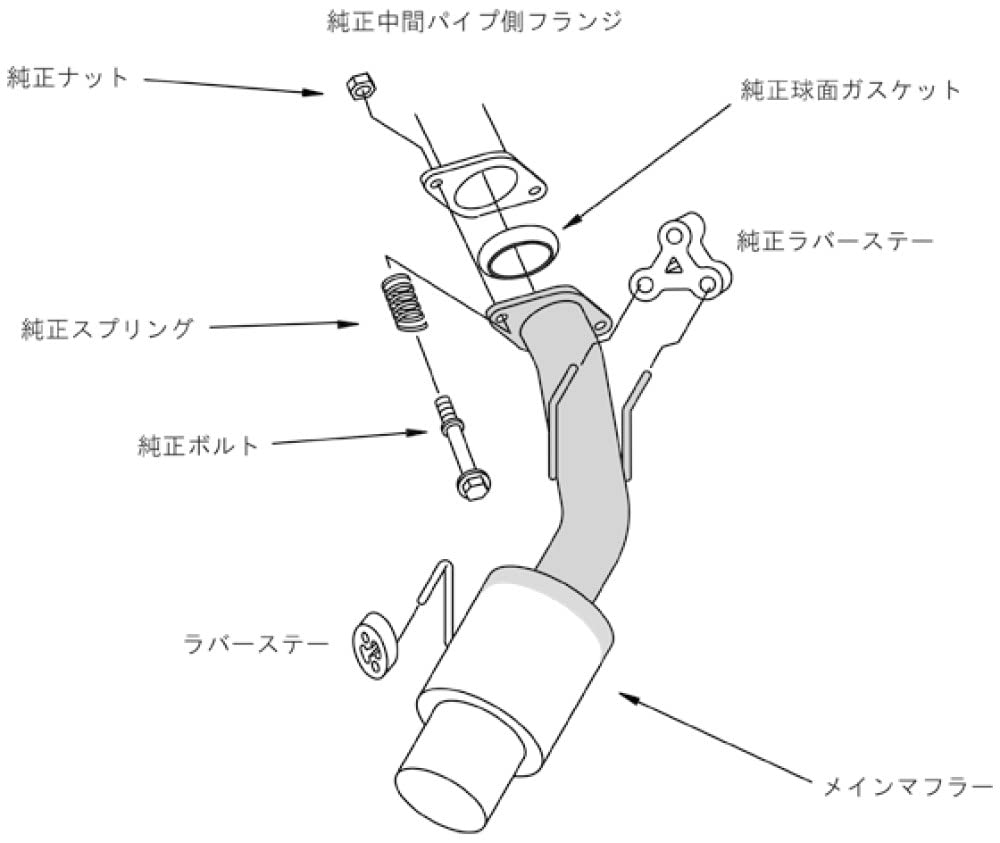 純正中間パイプ側フランジ

純正ナット

純正球面ガスケット

純正ラバーステー

純正スプリング

純正ボルト

ラバーステー

メインマフラー