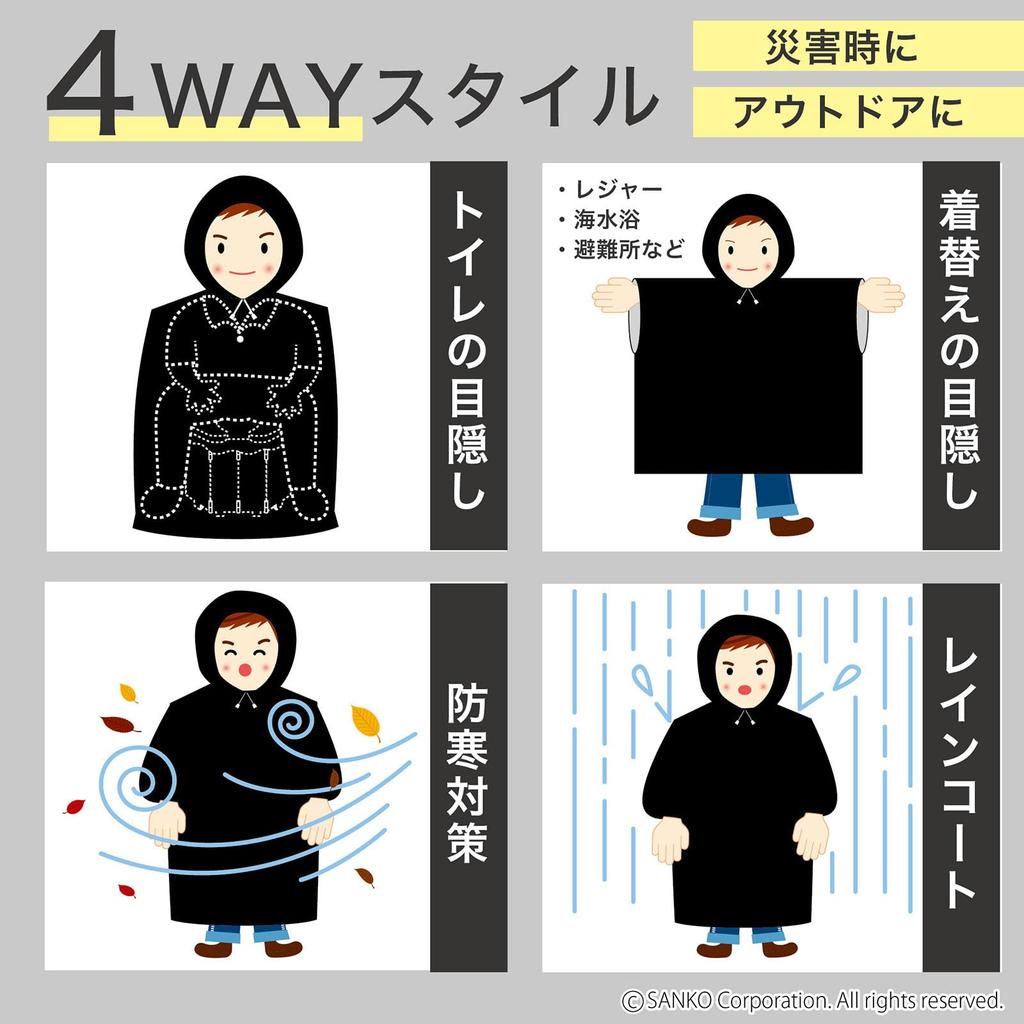 4WAYスタイル

災害時に
アウトドアに

トイレの目隠し

・レジャー
・海水浴
・避難所など

着替えの目隠し

防寒対策

レインコート

©SANKO Corporation. All rights reserved.