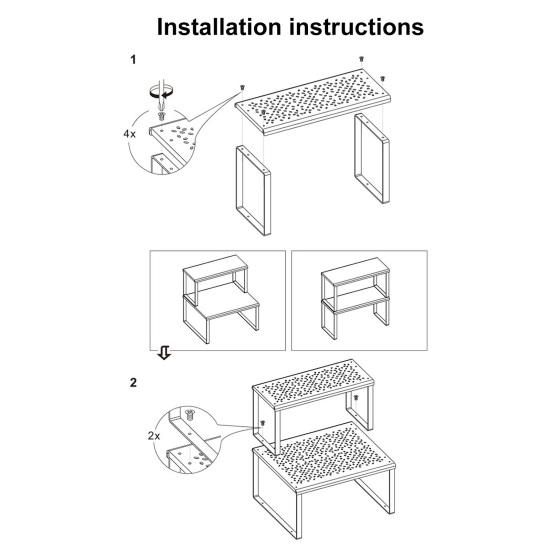 Installation instructions

1

4x

2

2x