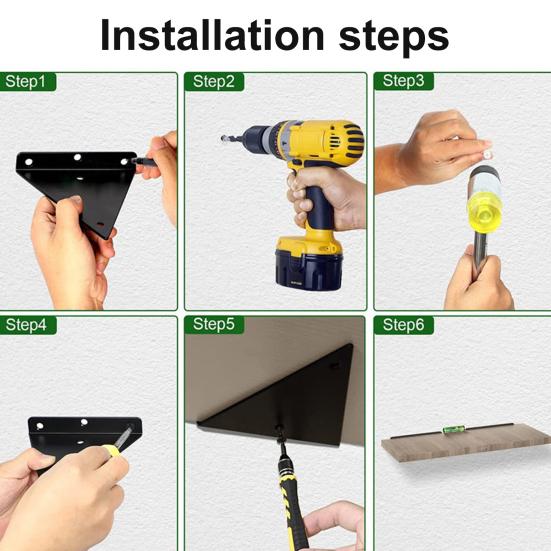 Installation steps

Step1

Step2

Step3

Step4

Step5

Step6